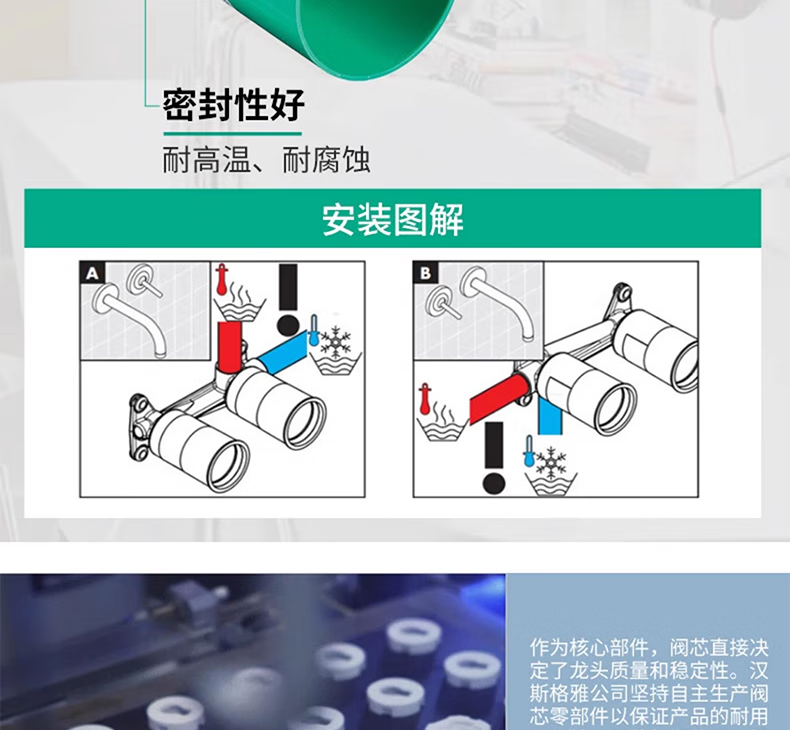 密封性好

耐高温、耐腐蚀

安装图解

A

B

作为核心部件，阀芯直接决定了龙头质量和稳定性。汉斯格雅公司坚持自主生产阀芯零部件以保证产品的耐用