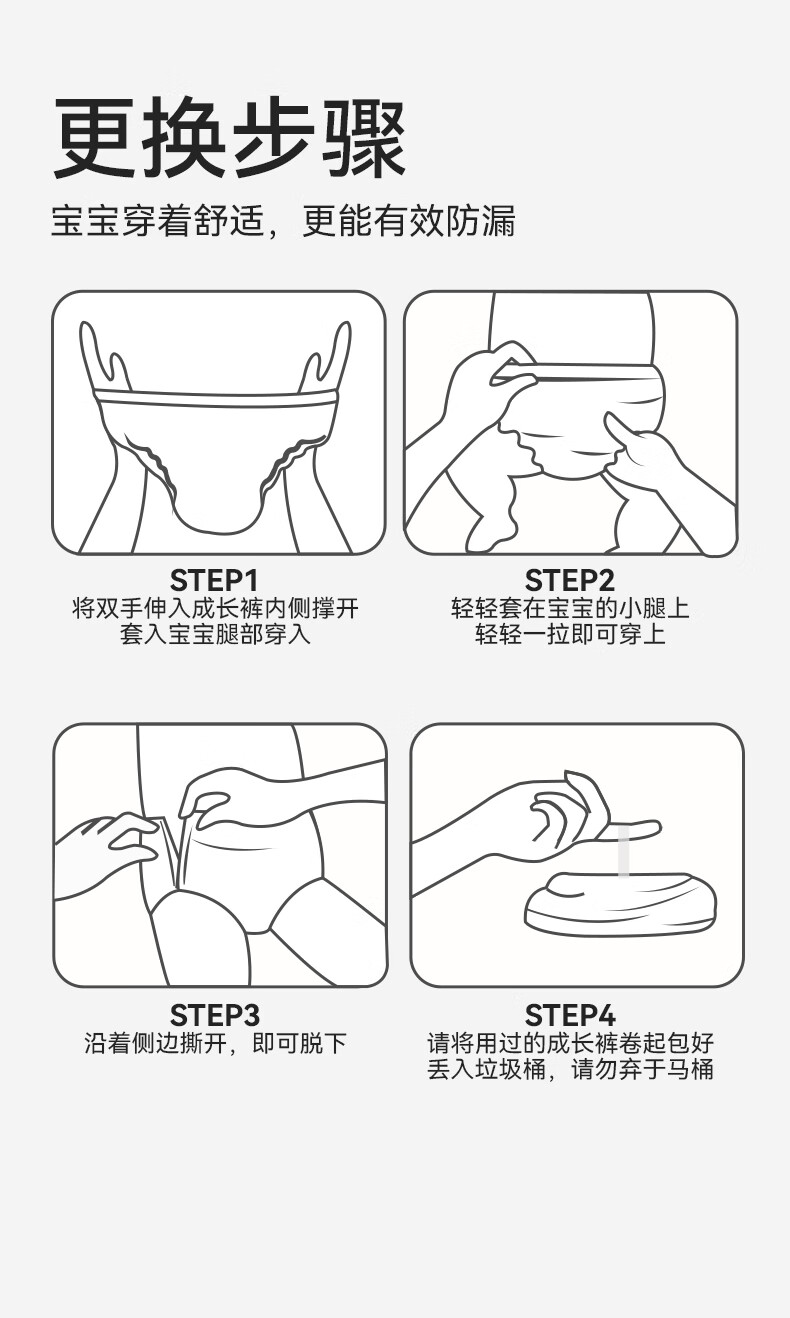 更换步骤

宝宝穿着舒适，更能有效防漏

STEP1
将双手伸入成长裤内侧撑开
套入宝宝腿部穿入

STEP2
轻轻套在宝宝的小腿上
轻轻一拉即可穿上

STEP3
沿着侧边撕开，即可脱下

STEP4
请将用过的成长裤卷起包好
丢入垃圾桶，请勿弃于马桶