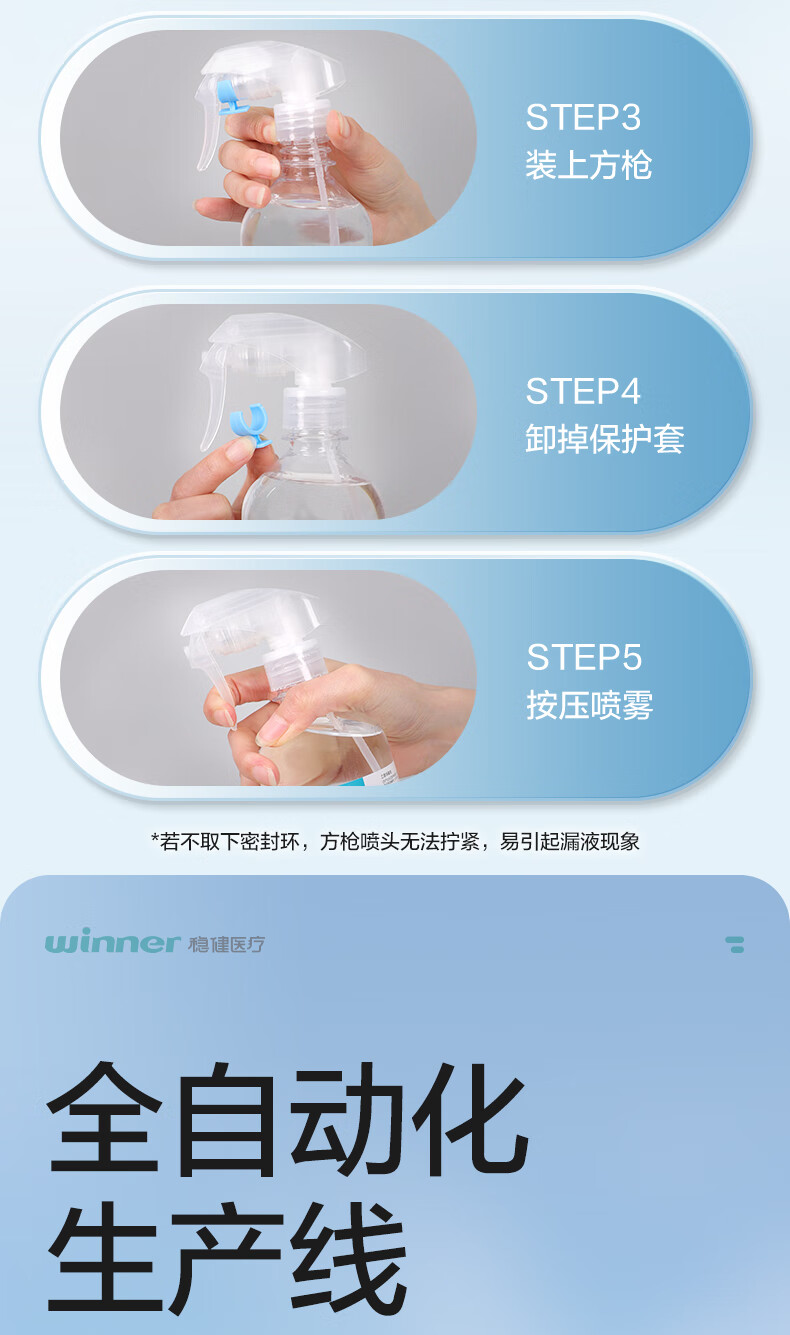 STEP3
装上方枪

STEP4
卸掉保护套

STEP5
按压喷雾

*若不取下密封环，方枪喷头无法拧紧，易引起漏液现象

winner 稳健医疗

全自动化
生产线