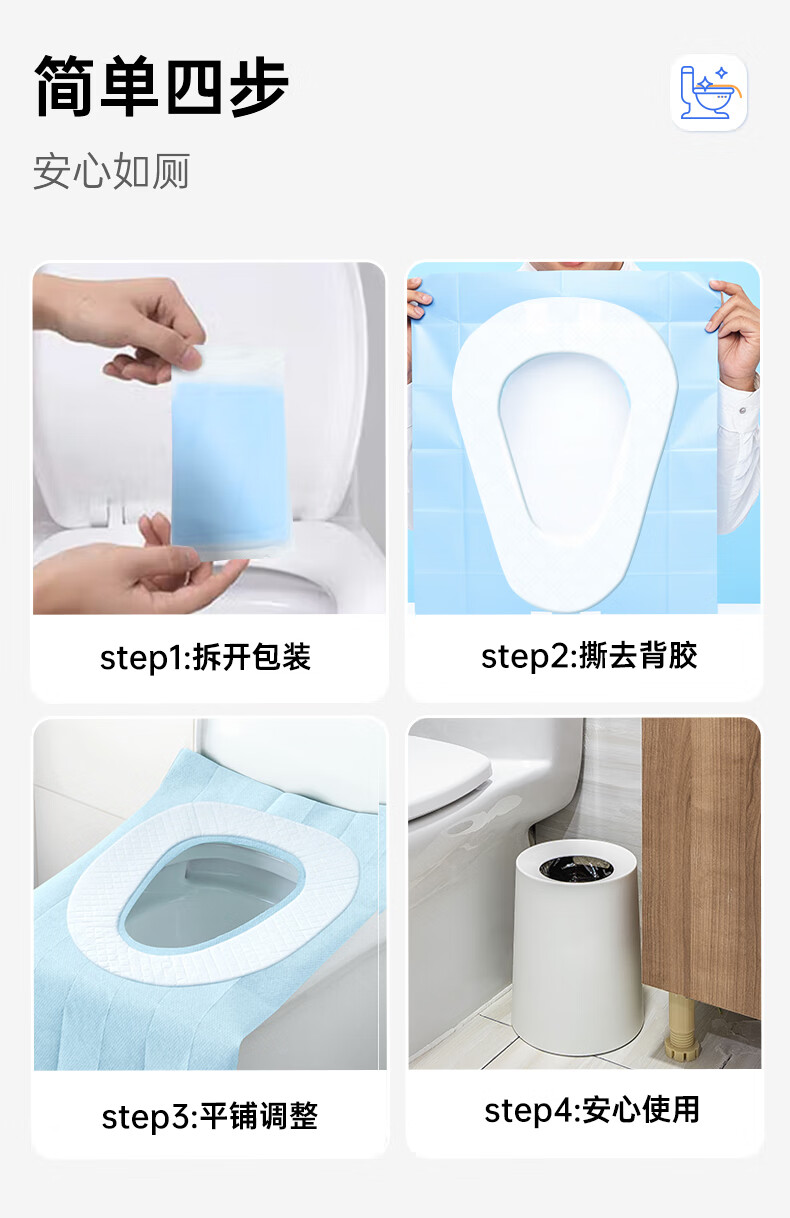 简单四步

安心如厕

step1:拆开包装

step2:撕去背胶

step3:平铺调整

step4:安心使用