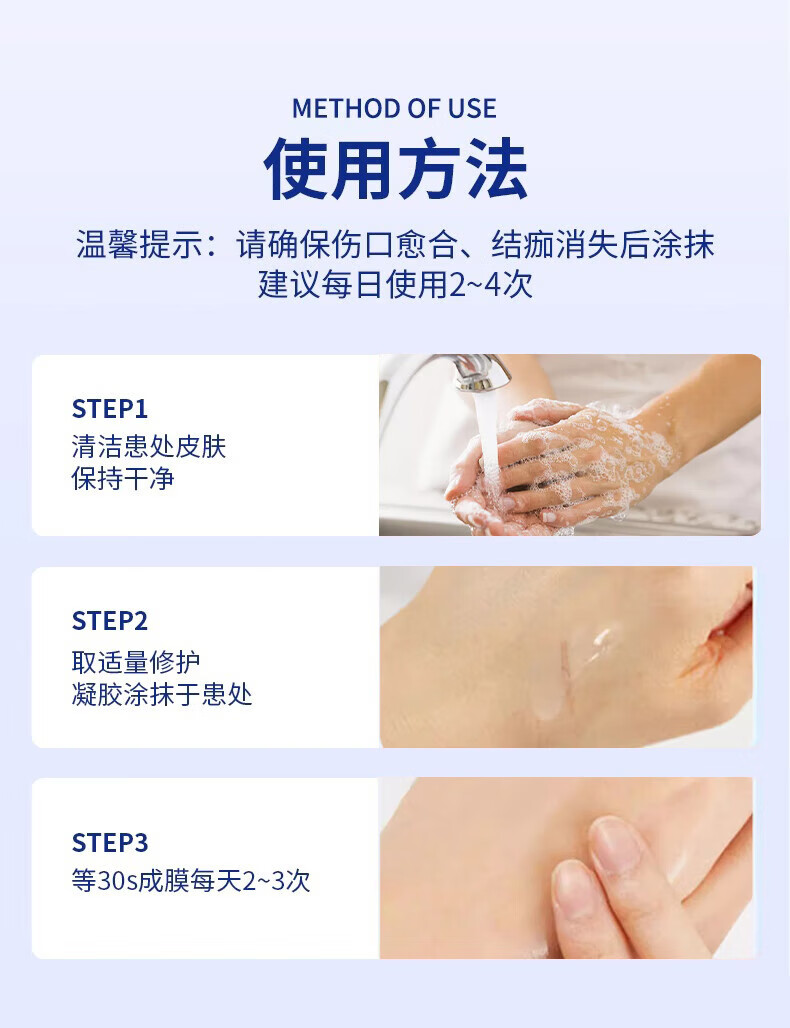 METHOD OF USE
使用方法
温馨提示：请确保伤口愈合、结痂消失后涂抹
建议每日使用2~4次

STEP1
清洁患处皮肤
保持干净

STEP2
取适量修护
凝胶涂抹于患处

STEP3
等30s成膜每天2~3次