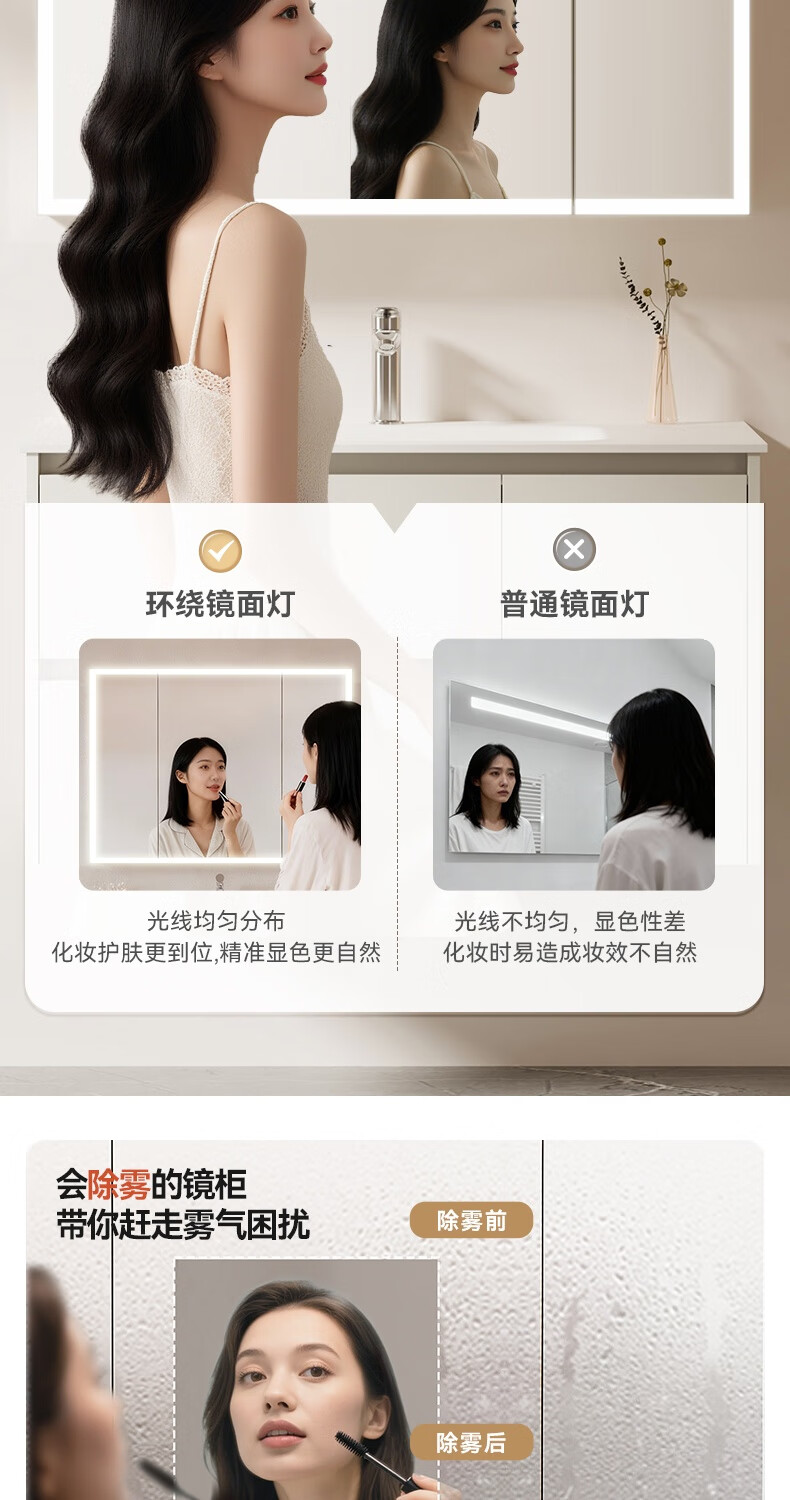 环绕镜面灯

光线均匀分布
化妆护肤更到位,精准显色更自然

普通镜面灯

光线不均匀，显色性差
化妆时易造成妆效不自然

会除雾的镜柜
带你赶走雾气困扰

除雾前

除雾后