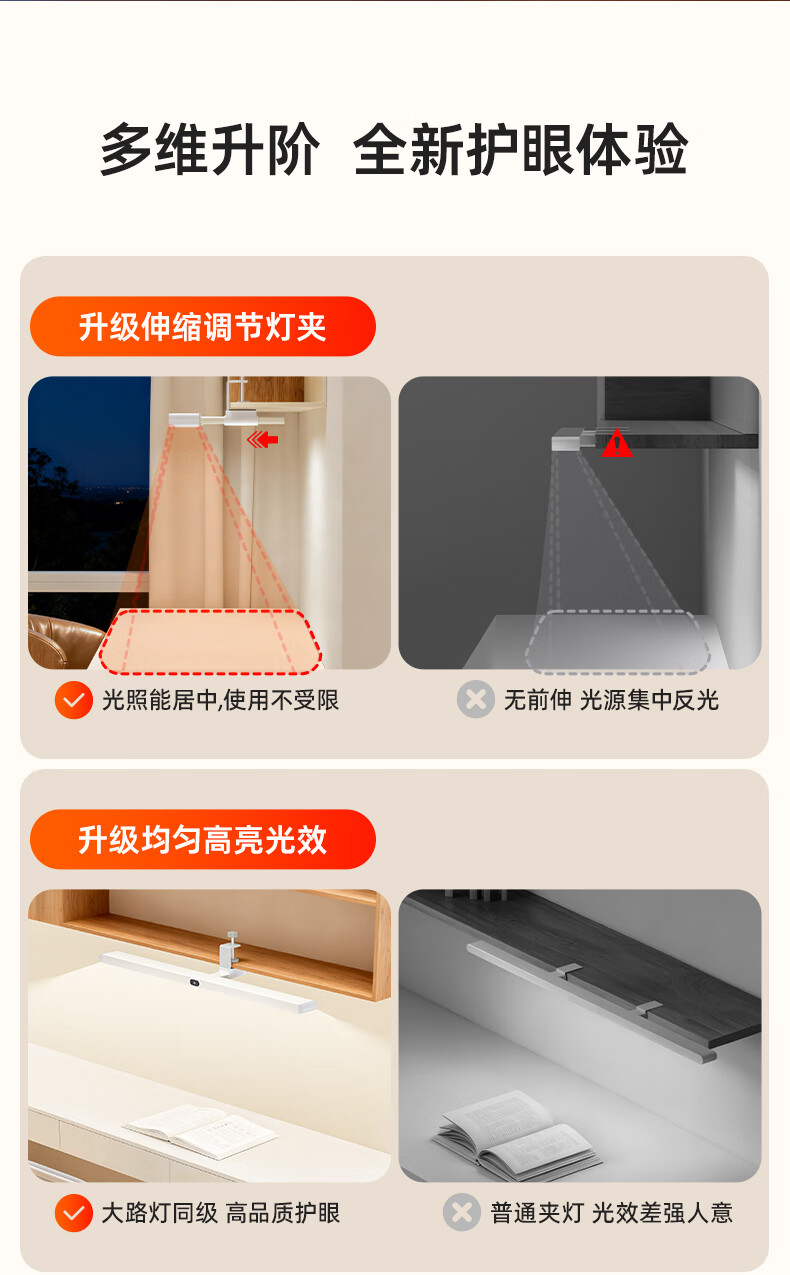 多维升阶 全新护眼体验

升级伸缩调节灯夹

光照能居中,使用不受限

无前伸 光源集中反光

升级均匀高亮光效

大路灯同级 高品质护眼

普通夹灯 光效差强人意