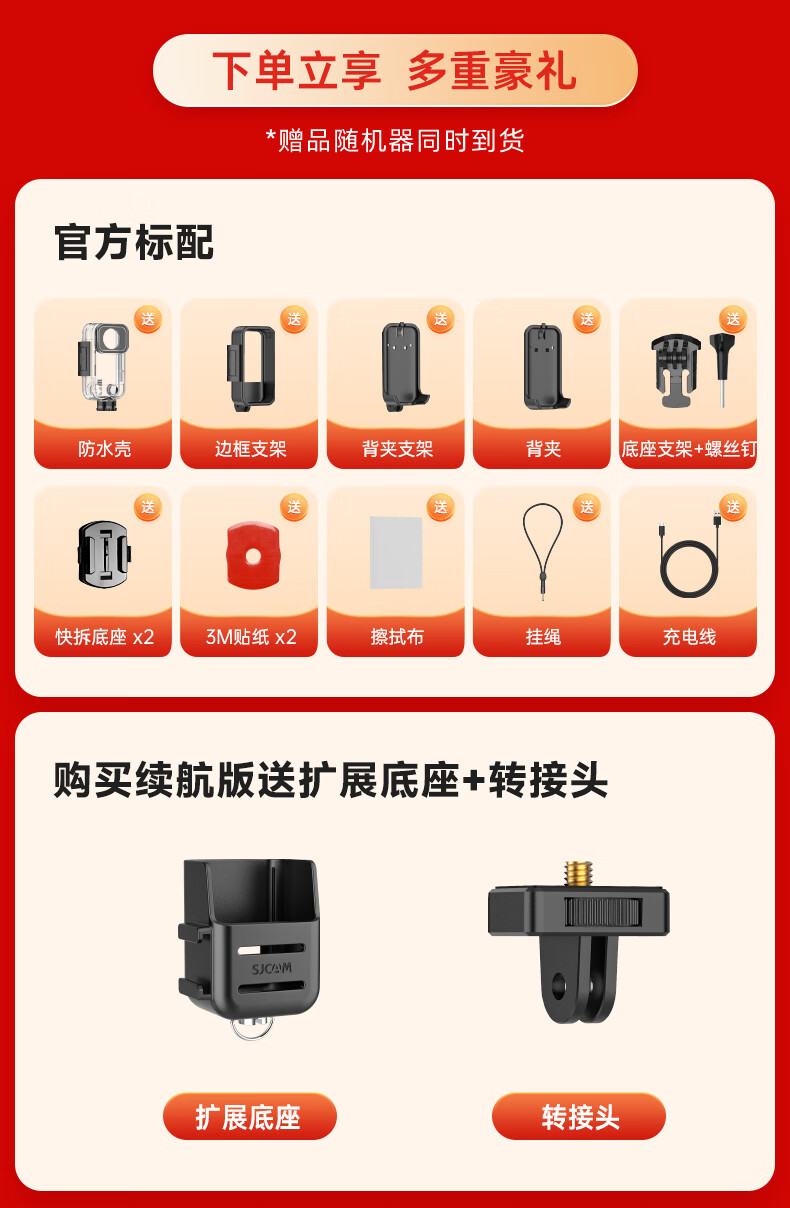 下单立享 多重豪礼

*赠品随机器同时到货

官方标配

送
防水壳

送
边框支架

送
背夹支架

送
背夹

送
底座支架+螺丝钉

送
快拆底座 x2

送
3M贴纸 x2

送
擦拭布

送
挂绳

送
充电线

购买续航版送扩展底座+转接头

SJCAM

扩展底座

转接头