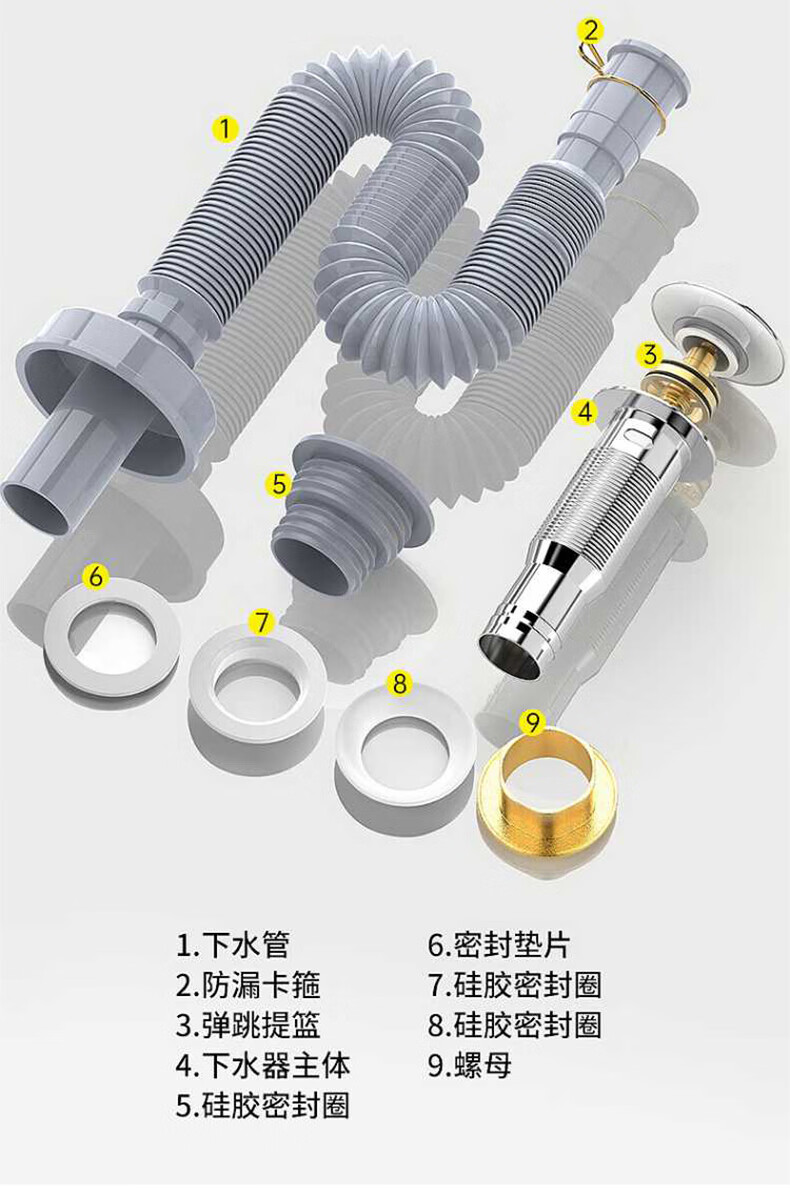 1
2
3
4
5
6
7
8
9

1.下水管
2.防漏卡箍
3.弹跳提篮
4.下水器主体
5.硅胶密封圈

6.密封垫片
7.硅胶密封圈
8.硅胶密封圈
9.螺母