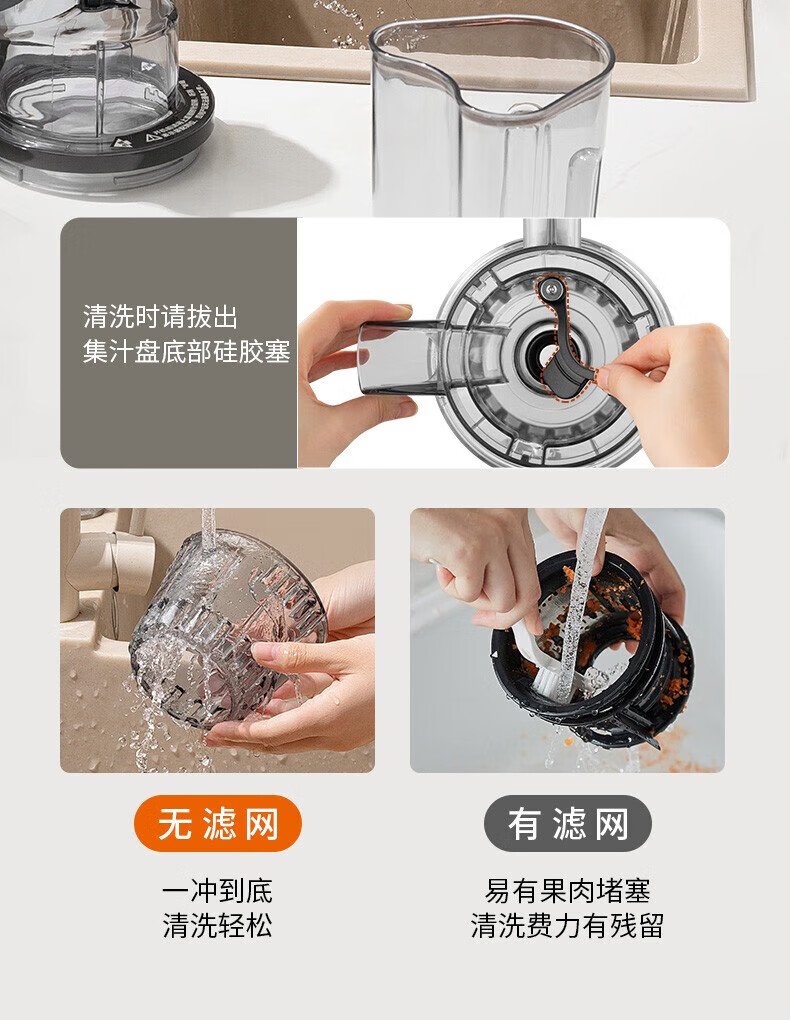 清洗时请拔出
集汁盘底部硅胶塞

无滤网

一冲到底
清洗轻松

有滤网

易有果肉堵塞
清洗费力有残留