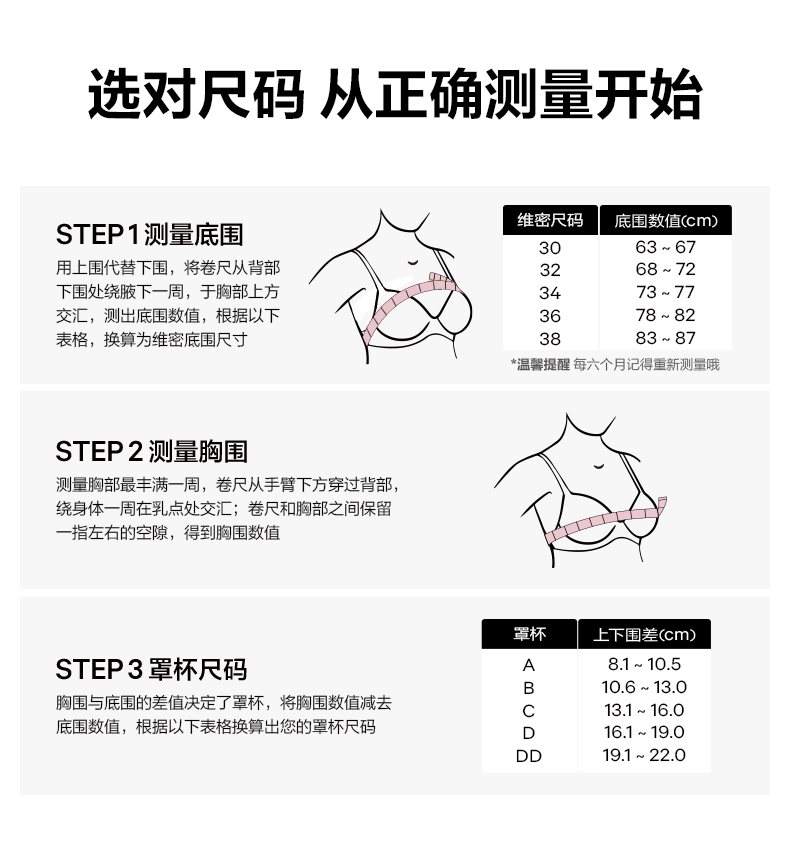 选对尺码 从正确测量开始

STEP 1 测量底围

用上围代替下围，将卷尺从背部下围处绕腋下一周，于胸部上方交汇，测出底围数值，根据以下表格，换算为维密底围尺寸

| 维密尺码 | 底围数值(cm) |
|---|---|
| 30 | 63 ~ 67 |
| 32 | 68 ~ 72 |
| 34 | 73 ~ 77 |
| 36 | 78 ~ 82 |
| 38 | 83 ~ 87 |

*温馨提醒 每六个月记得重新测量哦

STEP 2 测量胸围

测量胸部最丰满一周，卷尺从手臂下方穿过背部，绕身体一周在乳点处交汇；卷尺和胸部之间保留一指左右的空隙，得到胸围数值

STEP 3 罩杯尺码

胸围与底围的差值决定了罩杯，将胸围数值减去底围数值，根据以下表格换算出您的罩杯尺码

| 罩杯 | 上下围差(cm) |
|---|---|
| A | 8.1 ~ 10.5 |
| B | 10.6 ~ 13.0 |
| C | 13.1 ~ 16.0 |
| D | 16.1 ~ 19.0 |
| DD | 19.1 ~ 22.0 |