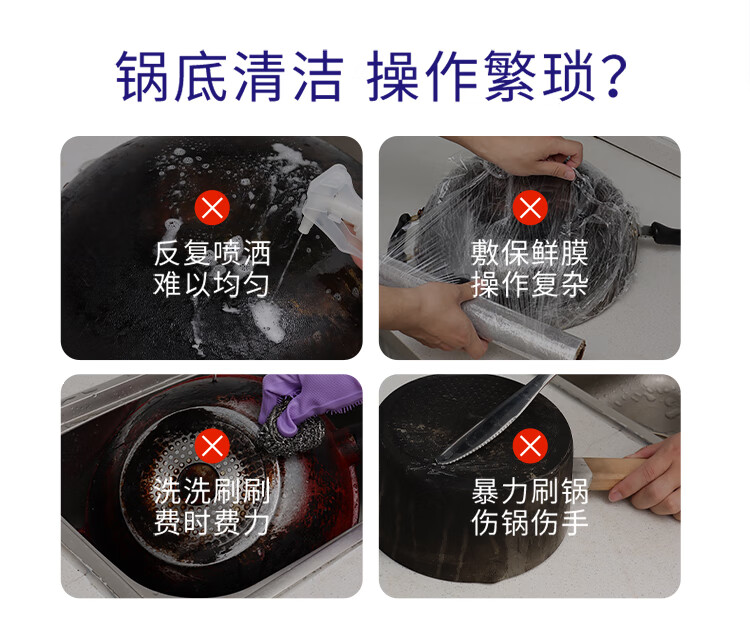 锅底清洁 操作繁琐?

反复喷洒
难以均匀

敷保鲜膜
操作复杂

洗洗刷刷
费时费力

暴力刷锅
伤锅伤手