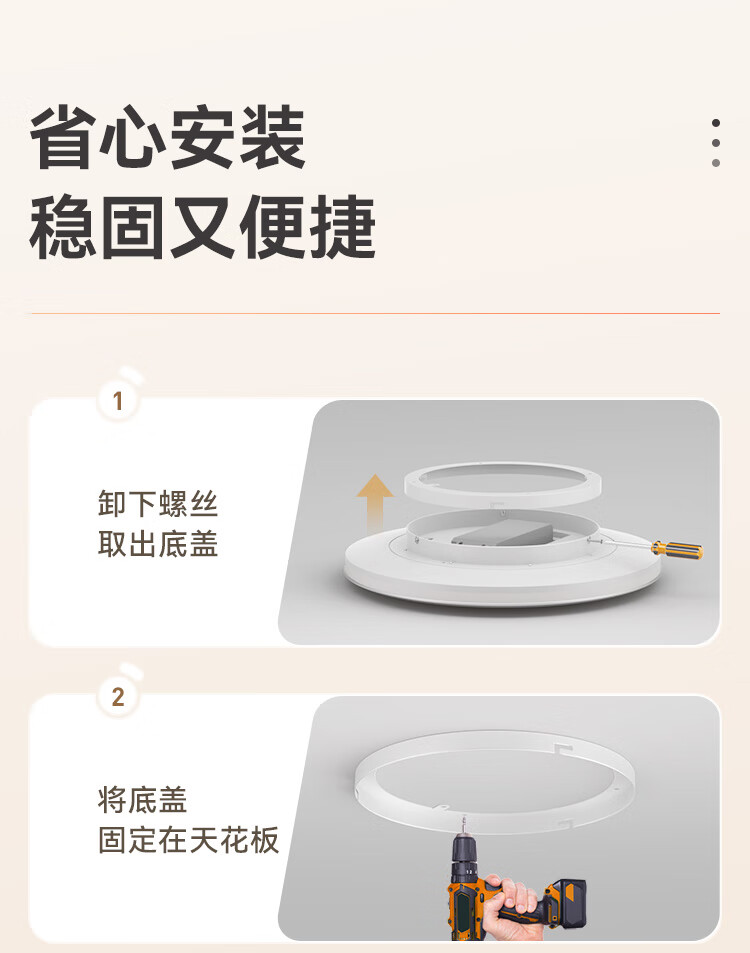 省心安装
稳固又便捷

1

卸下螺丝
取出底盖

2

将底盖
固定在天花板