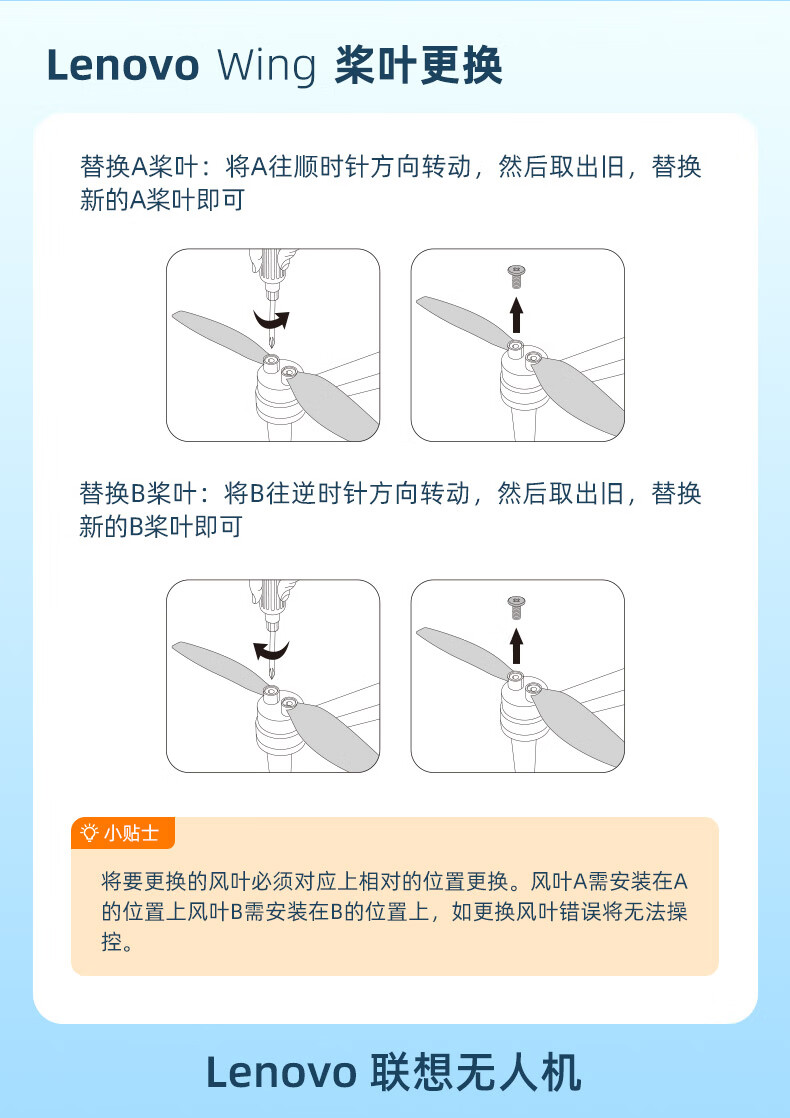 Lenovo Wing 桨叶更换

替换A桨叶：将A往顺时针方向转动，然后取出旧，替换新的A桨叶即可

替换B桨叶：将B往逆时针方向转动，然后取出旧，替换新的B桨叶即可

小贴士

将要更换的风叶必须对应上相对的位置更换。风叶A需安装在A的位置上风叶B需安装在B的位置上，如更换风叶错误将无法操控。

Lenovo 联想无人机