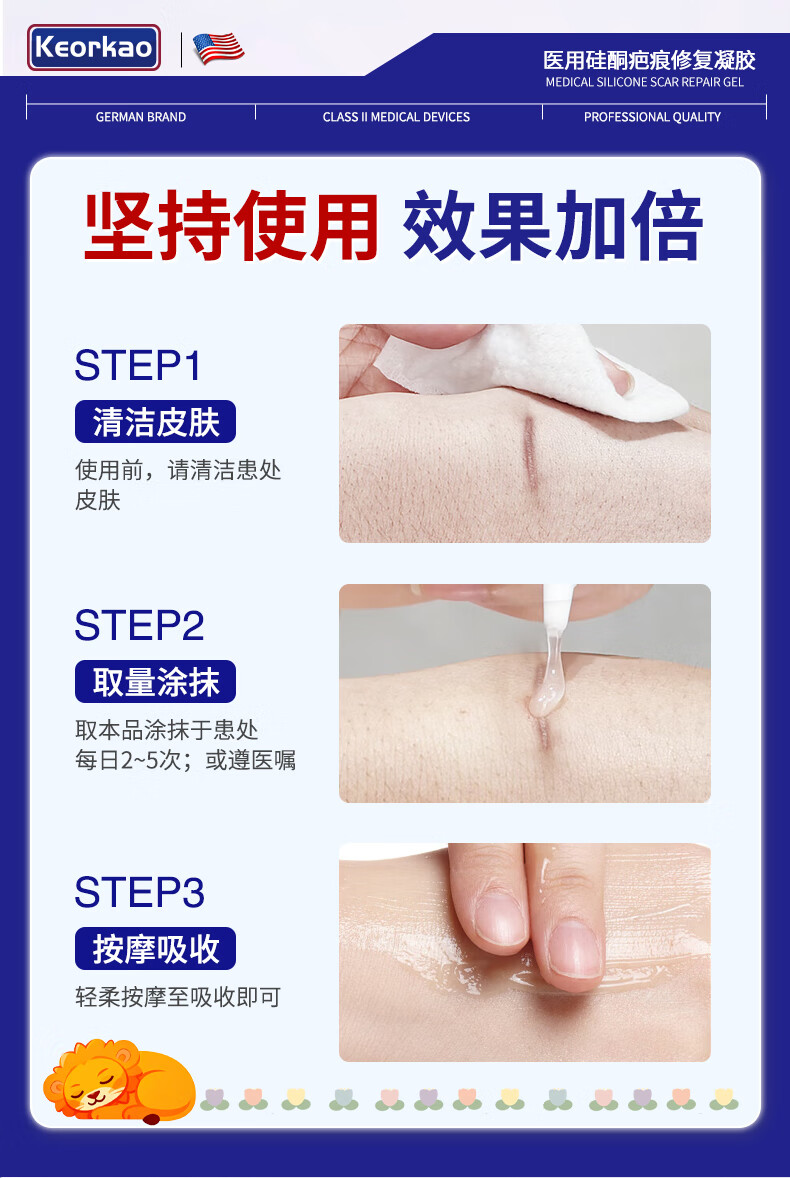 Keorkao

医用硅酮疤痕修复凝胶
MEDICAL SILICONE SCAR REPAIR GEL

GERMAN BRAND
CLASS II MEDICAL DEVICES
PROFESSIONAL QUALITY

坚持使用 效果加倍

STEP1
清洁皮肤
使用前，请清洁患处皮肤

STEP2
取量涂抹
取本品涂抹于患处
每日2~5次；或遵医嘱

STEP3
按摩吸收
轻柔按摩至吸收即可