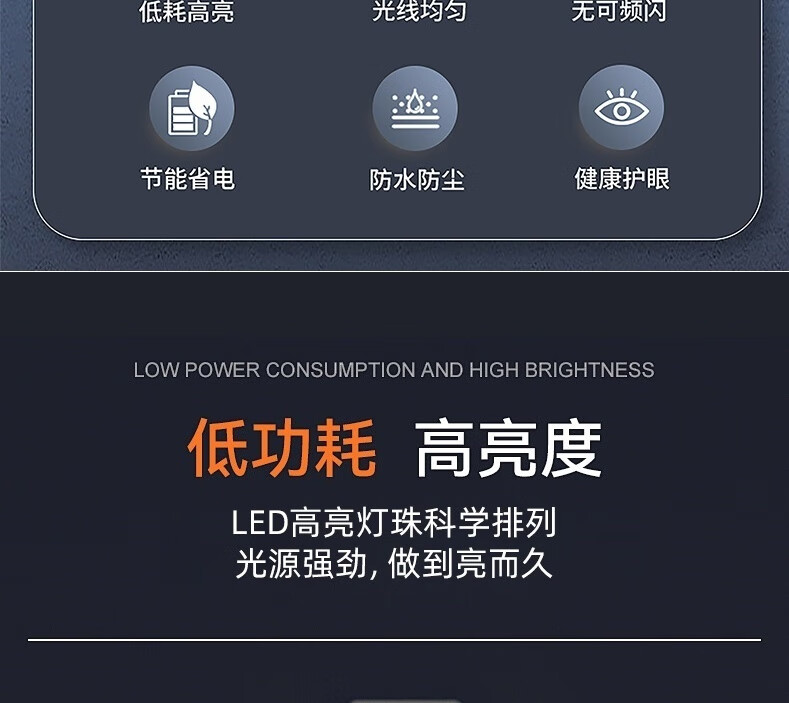 低耗高亮 光线均匀 无可频闪

节能省电 防水防尘 健康护眼

LOW POWER CONSUMPTION AND HIGH BRIGHTNESS

低功耗 高亮度

LED高亮灯珠科学排列
光源强劲,做到亮而久