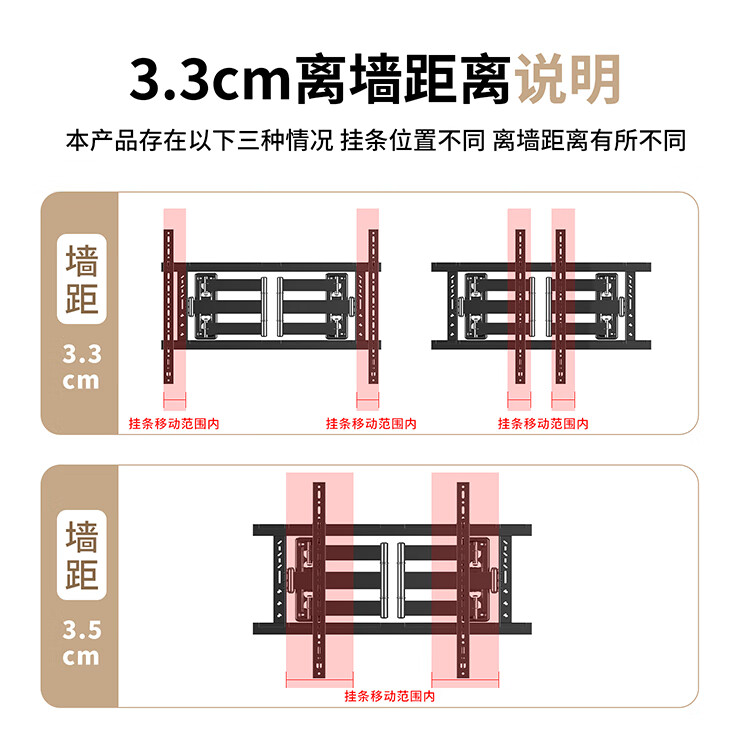 3.3cm离墙距离说明

本产品存在以下三种情况 挂条位置不同 离墙距离有所不同

墙距

3.3 cm

挂条移动范围内

挂条移动范围内

挂条移动范围内

墙距

3.5 cm

挂条移动范围内