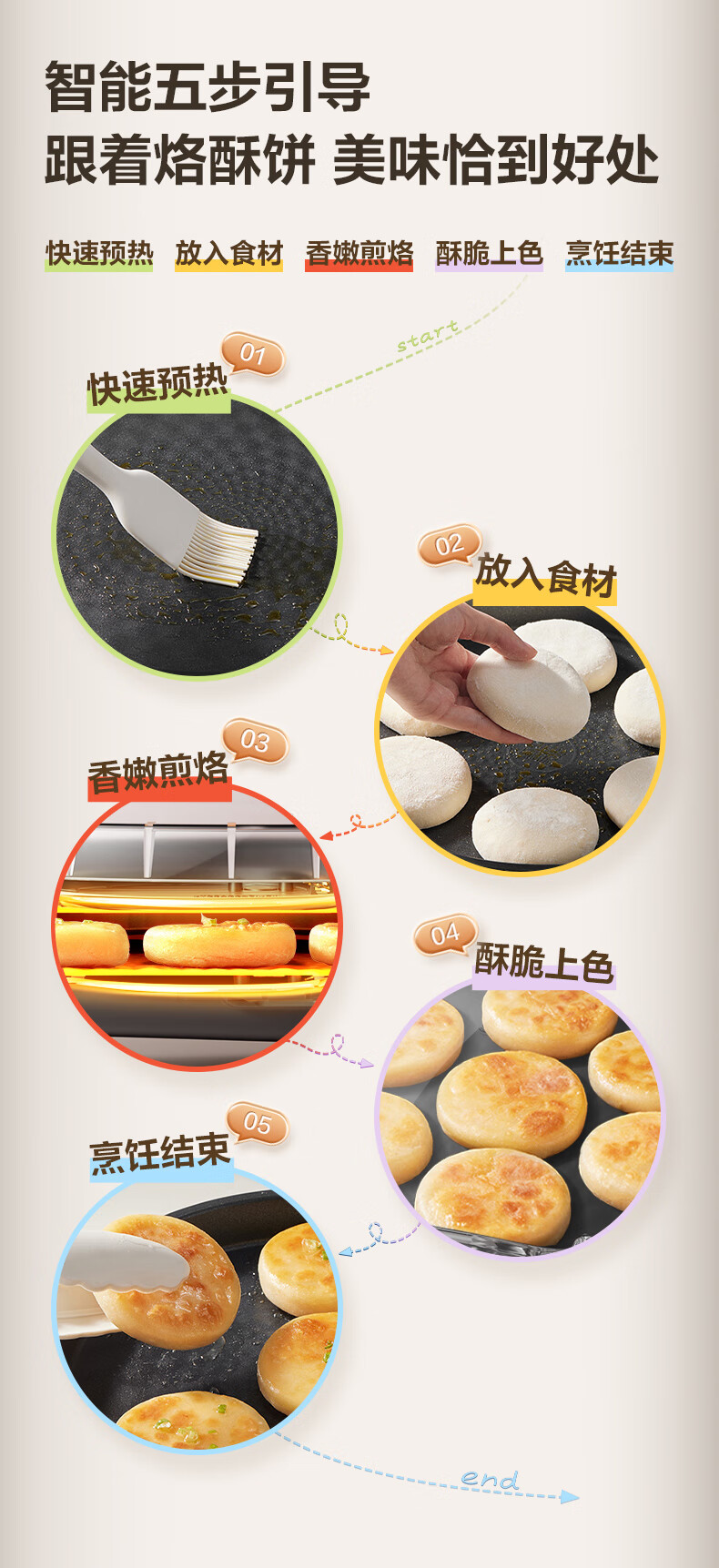 智能五步引导
跟着烙酥饼 美味恰到好处

快速预热 放入食材 香嫩煎烙 酥脆上色 烹饪结束

start

01
快速预热

02
放入食材

03
香嫩煎烙

04
酥脆上色

05
烹饪结束

end