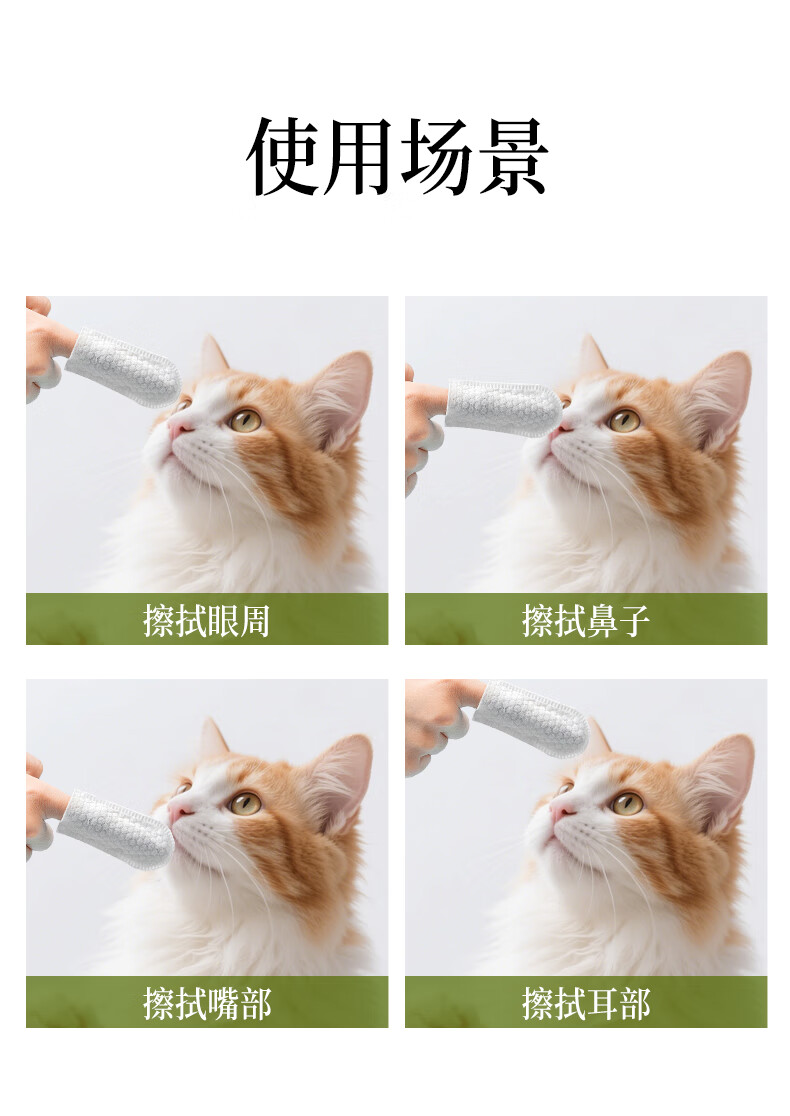 使用场景

擦拭眼周

擦拭鼻子

擦拭嘴部

擦拭耳部