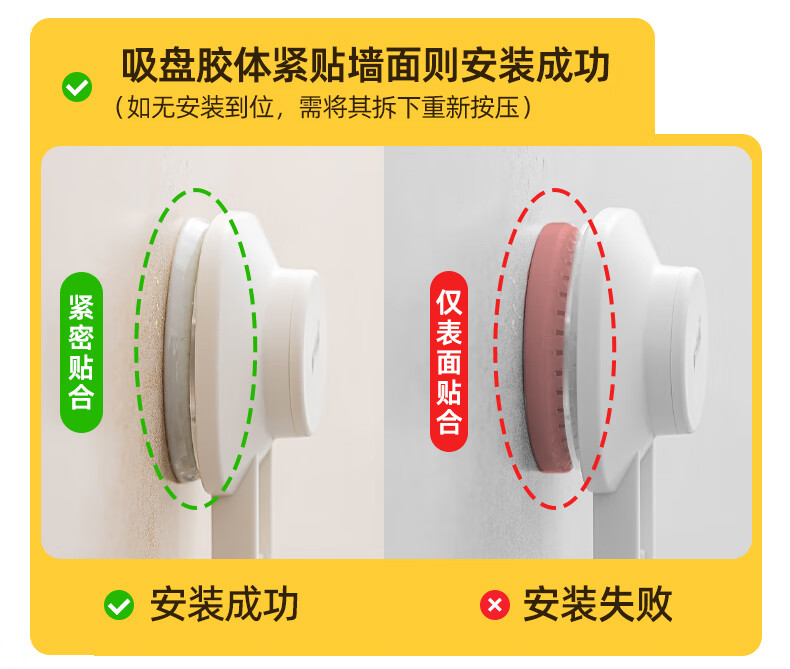 吸盘胶体紧贴墙面则安装成功
（如无安装到位，需将其拆下重新按压）

紧密贴合

仅表面贴合

安装成功

安装失败