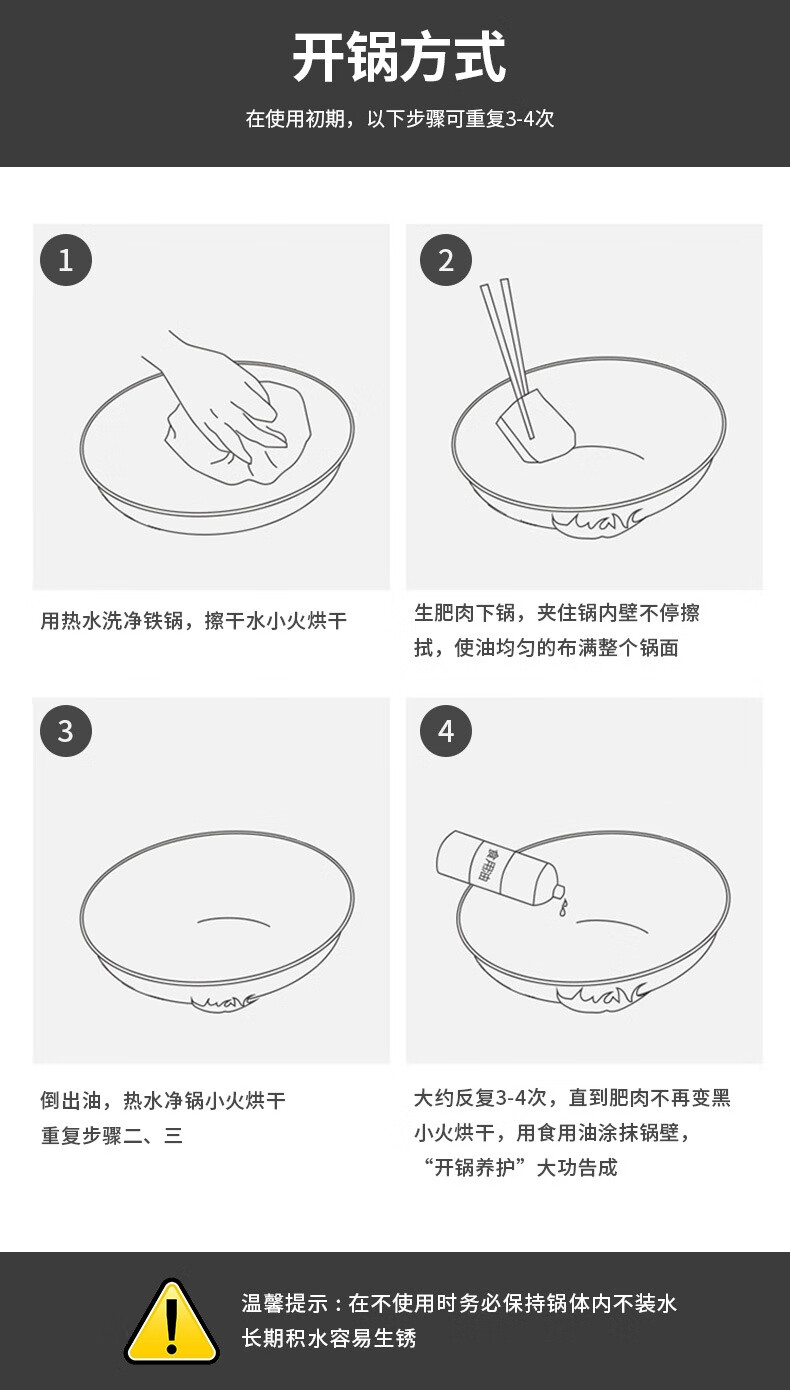 开锅方式

在使用初期，以下步骤可重复3-4次

1

用热水洗净铁锅，擦干水小火烘干

2

生肥肉下锅，夹住锅内壁不停擦拭，使油均匀的布满整个锅面

3

倒出油，热水净锅小火烘干
重复步骤二、三

4

食用油

大约反复3-4次，直到肥肉不再变黑
小火烘干，用食用油涂抹锅壁，
“开锅养护”大功告成

温馨提示：在不使用时务必保持锅体内不装水
长期积水容易生锈