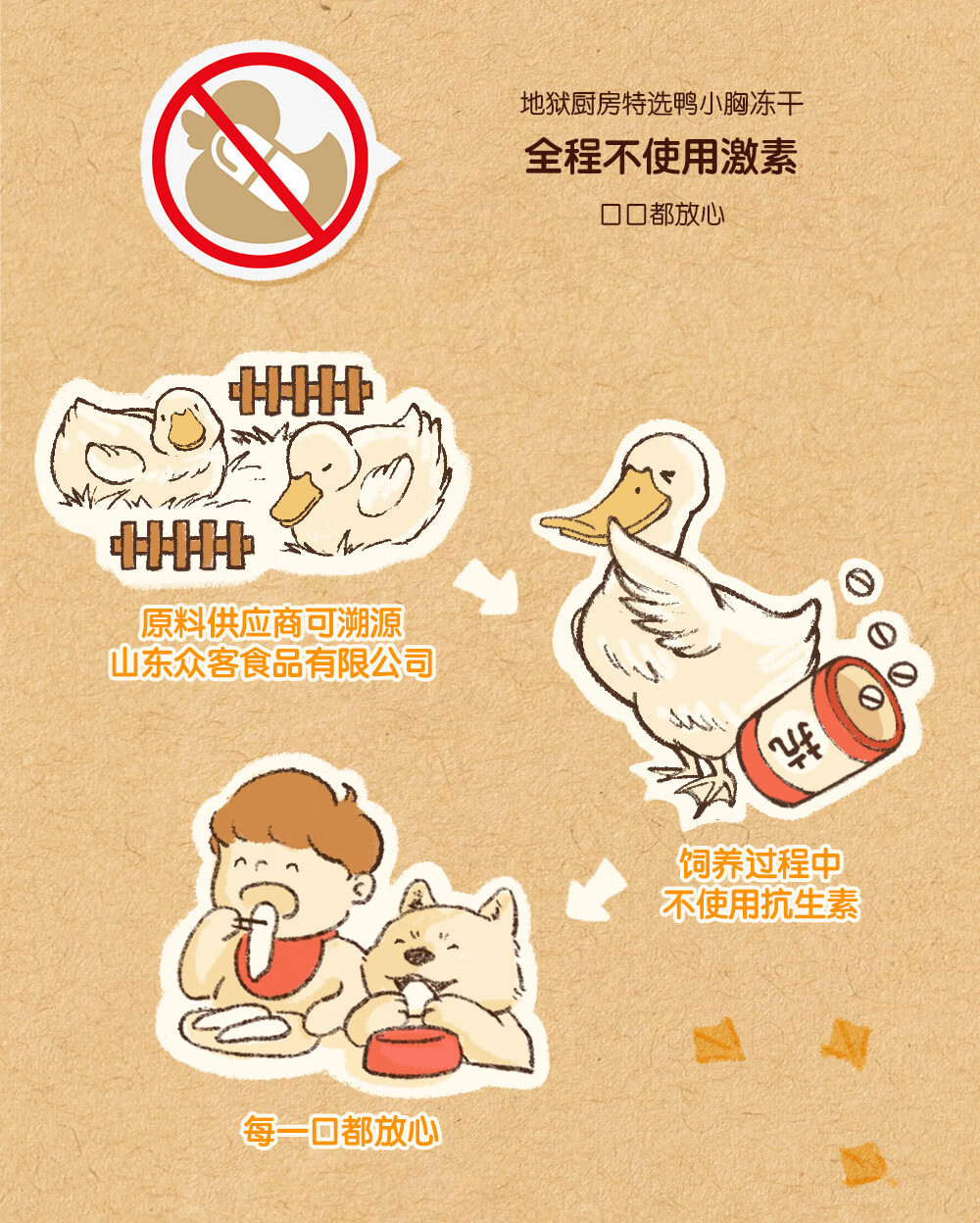 地狱厨房特选鸭小胸冻干

全程不使用激素

口口都放心

原料供应商可溯源
山东众客食品有限公司

抗

饲养过程中
不使用抗生素

每一口都放心