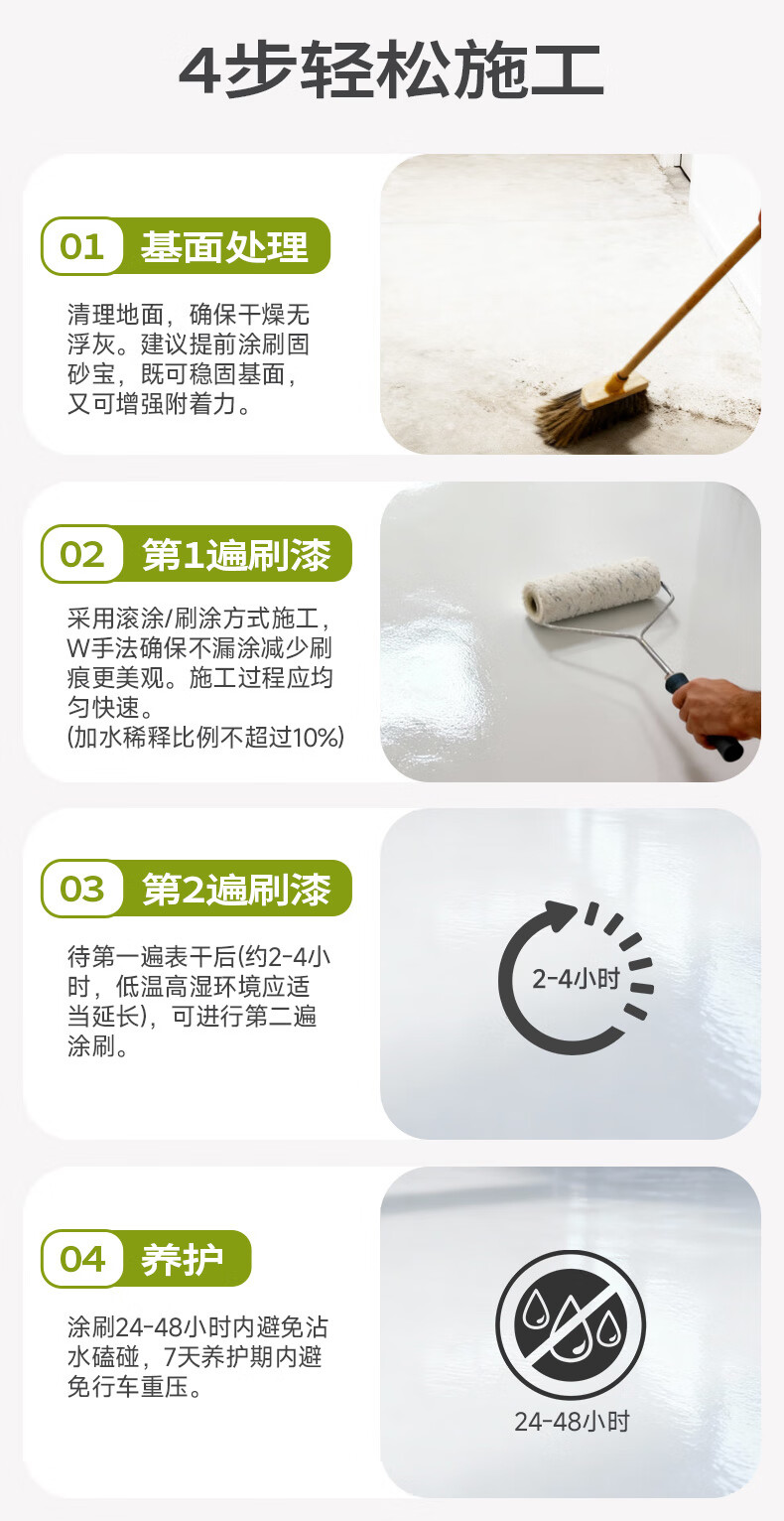 4步轻松施工

01 基面处理

清理地面，确保干燥无浮灰。建议提前涂刷固砂宝，既可稳固基面，又可增强附着力。

02 第1遍刷漆

采用滚涂/刷涂方式施工，W手法确保不漏涂减少刷痕更美观。施工过程应均匀快速。
(加水稀释比例不超过10%)

03 第2遍刷漆

待第一遍表干后(约2-4小时，低温高湿环境应适当延长)，可进行第二遍涂刷。

2-4小时

04 养护

涂刷24-48小时内避免沾水磕碰，7天养护期内避免行车重压。

24-48小时