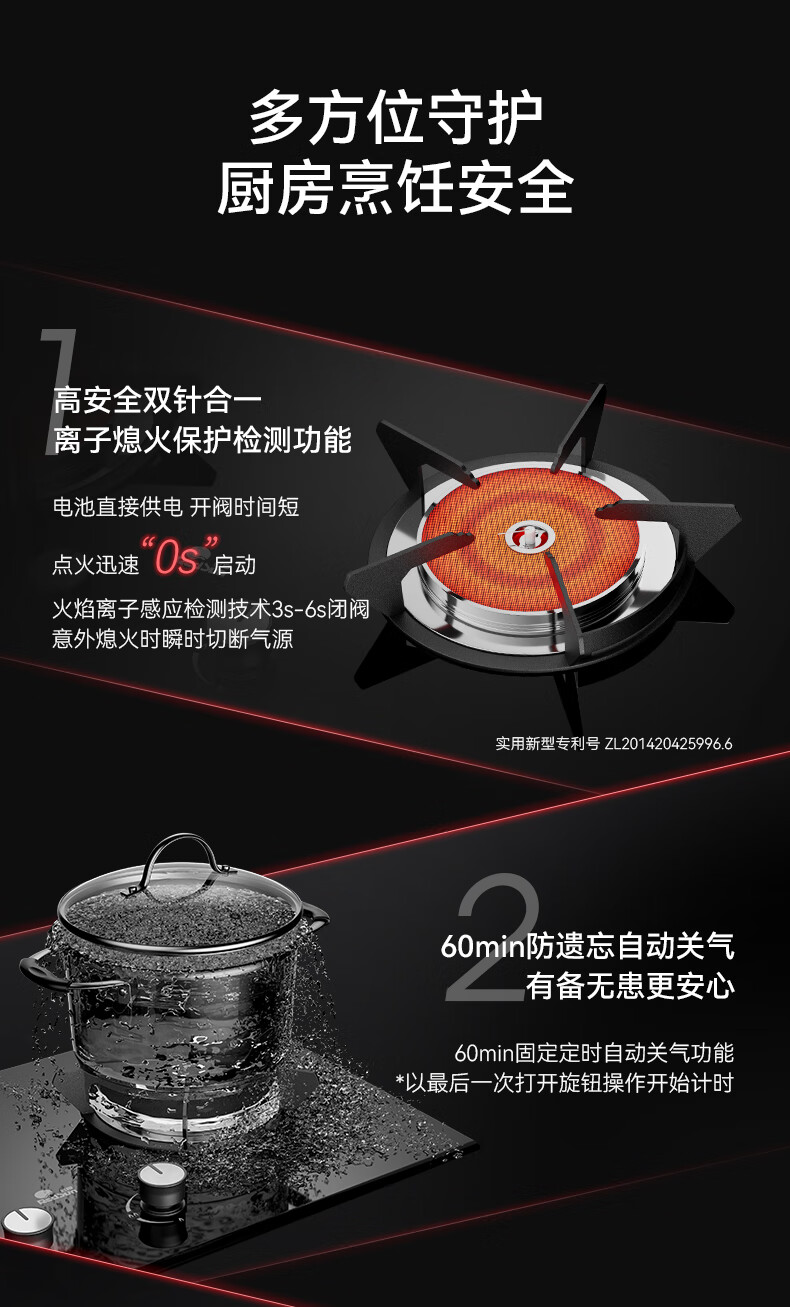 多方位守护
厨房烹饪安全

1

高安全双针合一
离子熄火保护检测功能

电池直接供电 开阀时间短

点火迅速“0s”启动

火焰离子感应检测技术3s-6s闭阀
意外熄火时瞬时切断气源

实用新型专利号 ZL201420425996.6

2

60min防遗忘自动关气
有备无患更安心

60min固定定时自动关气功能
*以最后一次打开旋钮操作开始计时