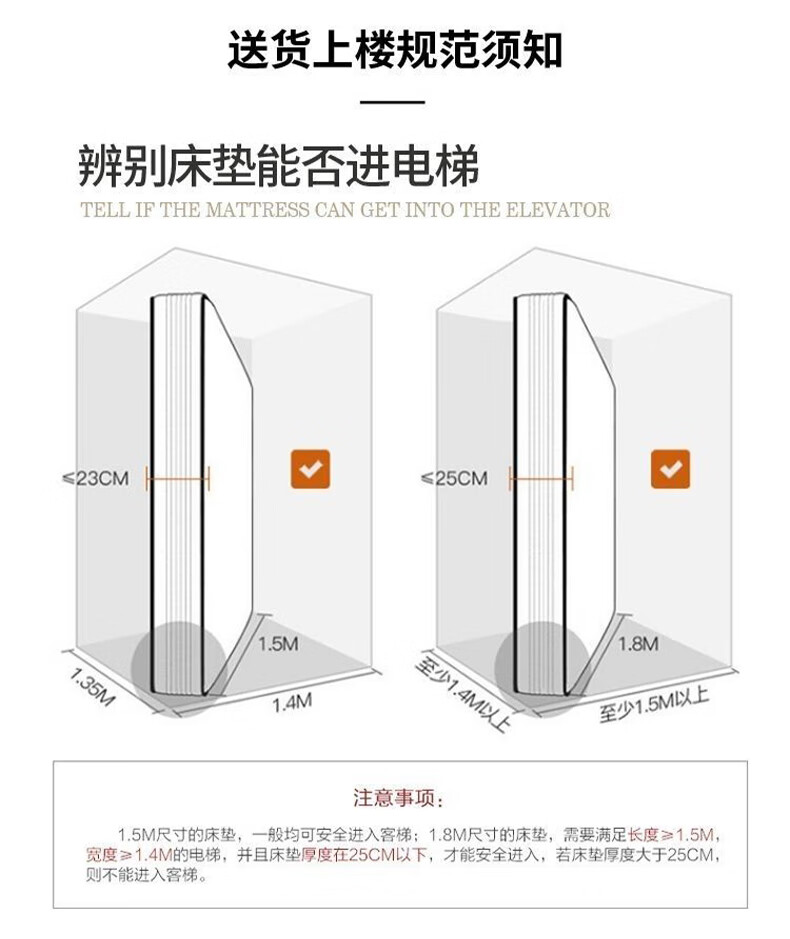 送货上楼规范须知

辨别床垫能否进电梯

TELL IF THE MATTRESS CAN GET INTO THE ELEVATOR

≤23CM

1.5M

1.35M

1.4M

≤25CM

1.8M

至少1.4M以上

至少1.5M以上

注意事项：

1.5M尺寸的床垫，一般均可安全进入客梯；1.8M尺寸的床垫，需要满足长度≥1.5M，宽度≥1.4M的电梯，并且床垫厚度在25CM以下，才能安全进入，若床垫厚度大于25CM，则不能进入客梯。