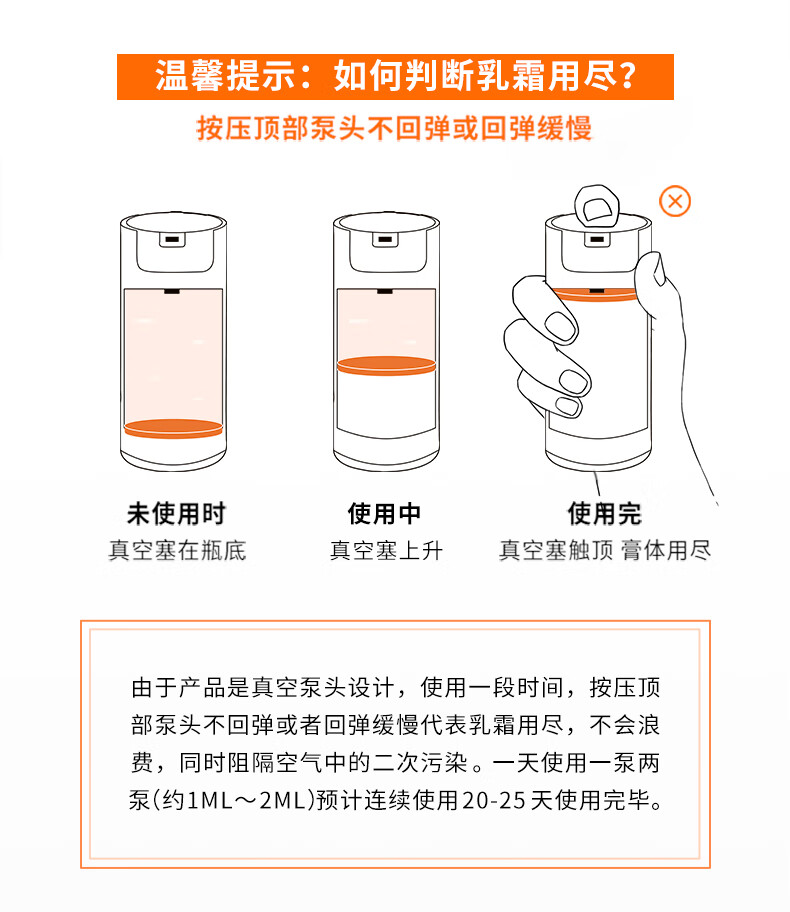 温馨提示：如何判断乳霜用尽？

按压顶部泵头不回弹或回弹缓慢

未使用时
真空塞在瓶底

使用中
真空塞上升

使用完
真空塞触顶 膏体用尽

由于产品是真空泵头设计，使用一段时间，按压顶部泵头不回弹或者回弹缓慢代表乳霜用尽，不会浪费，同时阻隔空气中的二次污染。一天使用一泵两泵(约1ML～2ML)预计连续使用20-25天使用完毕。