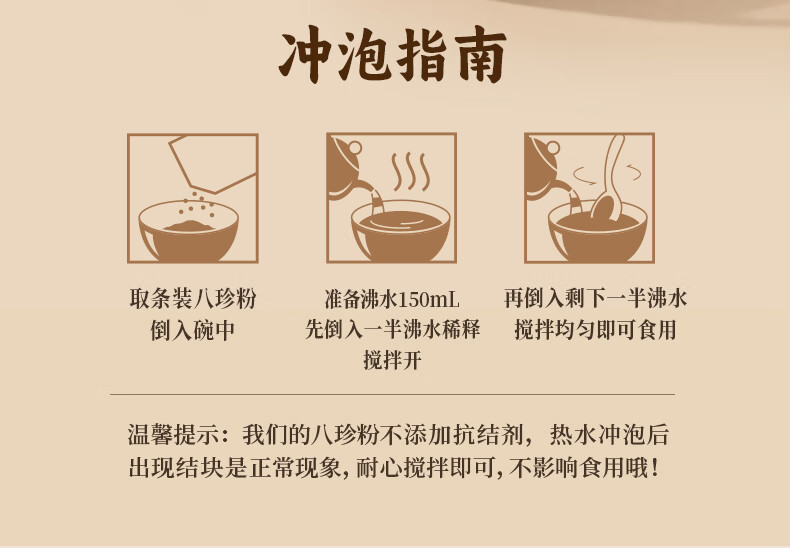 冲泡指南

取条装八珍粉
倒入碗中

准备沸水150mL
先倒入一半沸水稀释
搅拌开

再倒入剩下一半沸水
搅拌均匀即可食用

温馨提示：我们的八珍粉不添加抗结剂，热水冲泡后出现结块是正常现象，耐心搅拌即可，不影响食用哦！