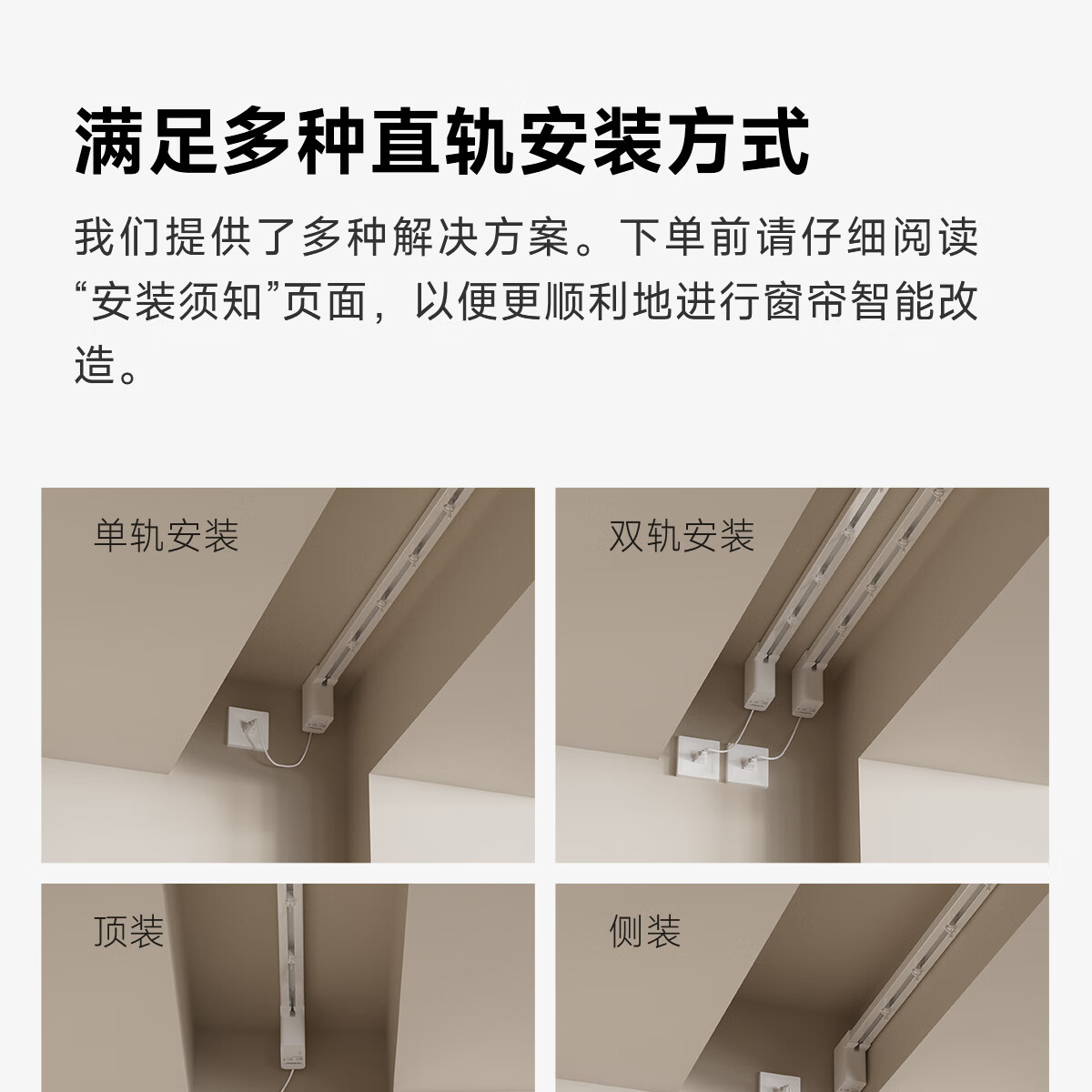 满足多种直轨安装方式

我们提供了多种解决方案。下单前请仔细阅读“安装须知”页面，以便更顺利地进行窗帘智能改造。

单轨安装

双轨安装

顶装

侧装