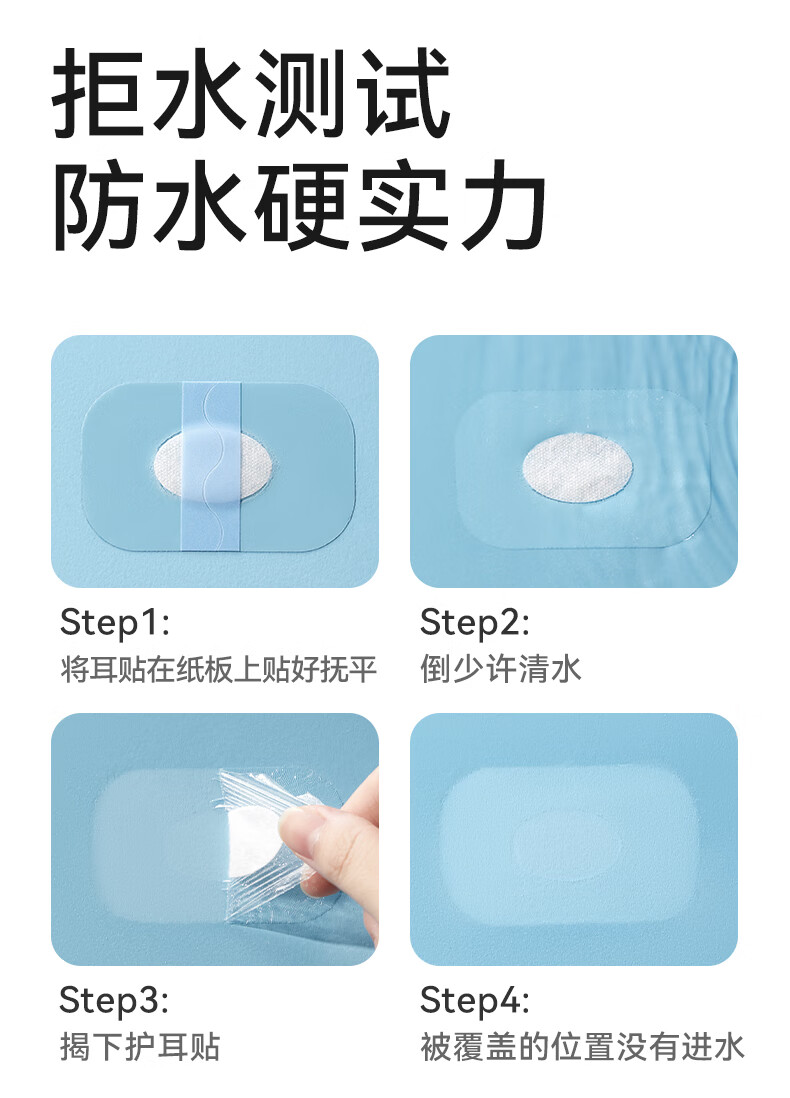 拒水测试
防水硬实力

Step1:
将耳贴在纸板上贴好抚平

Step2:
倒少许清水

Step3:
揭下护耳贴

Step4:
被覆盖的位置没有进水