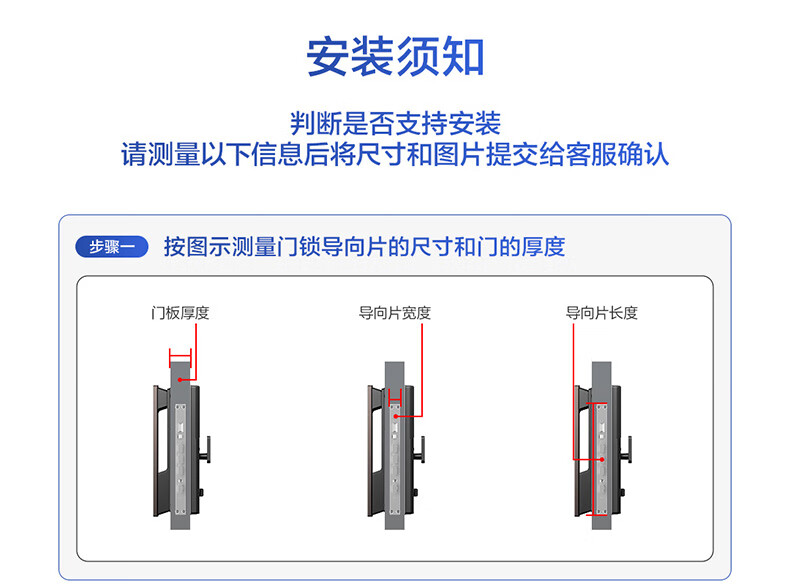 安装须知

判断是否支持安装
请测量以下信息后将尺寸和图片提交给客服确认

步骤一 按图示测量门锁导向片的尺寸和门的厚度

门板厚度

导向片宽度

导向片长度