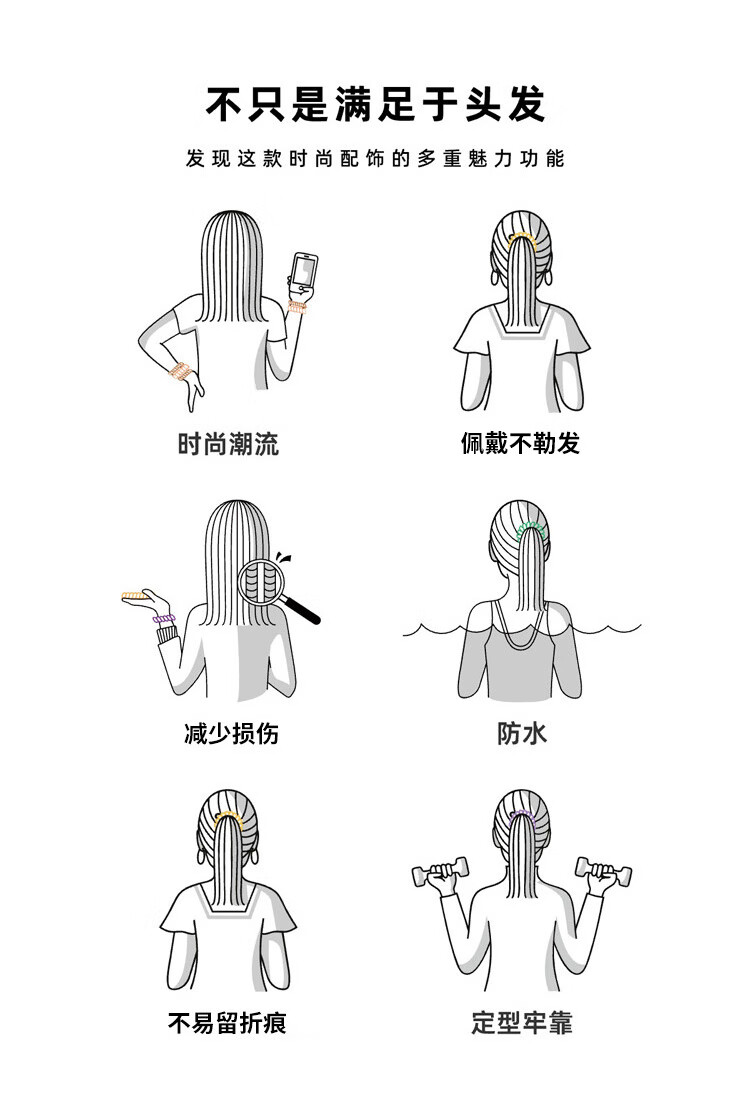 不只是满足于头发

发现这款时尚配饰的多重魅力功能

时尚潮流

佩戴不勒发

减少损伤

防水

不易留折痕

定型牢靠