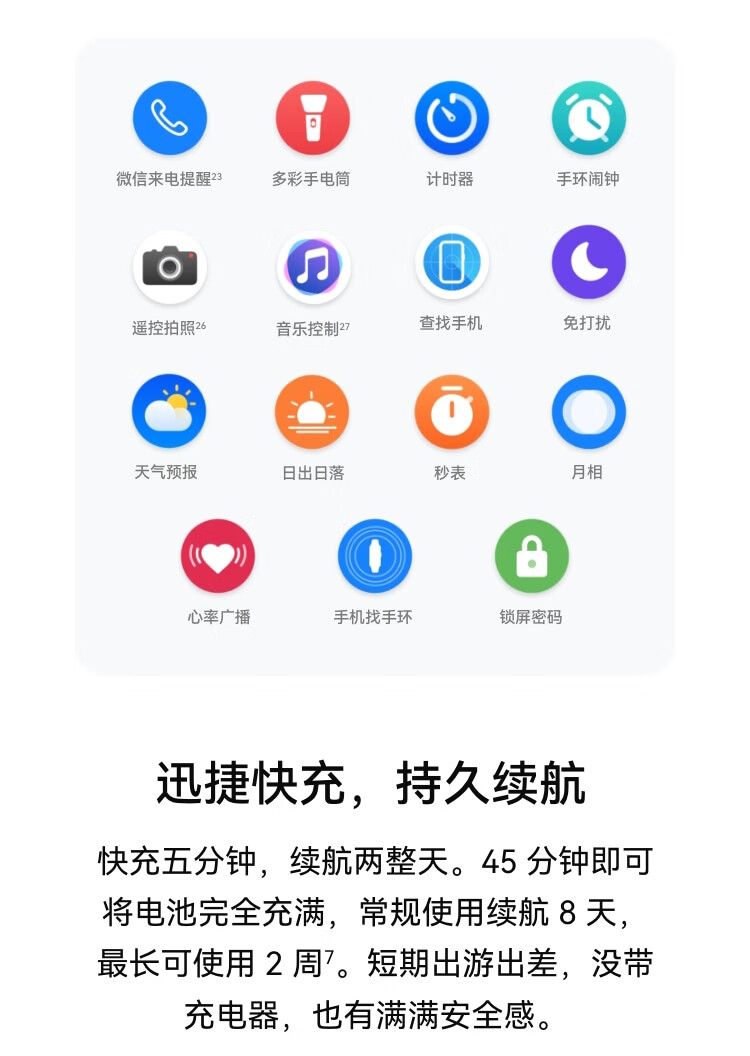 微信来电提醒$^{23}$ 多彩手电筒 计时器 手环闹钟

遥控拍照$^{26}$ 音乐控制$^{27}$ 查找手机 免打扰

天气预报 日出日落 秒表 月相

心率广播 手机找手环 锁屏密码

迅捷快充，持久续航

快充五分钟，续航两整天。45分钟即可将电池完全充满，常规使用续航8天，最长可使用2周$^{7}$。短期出游出差，没带充电器，也有满满安全感。