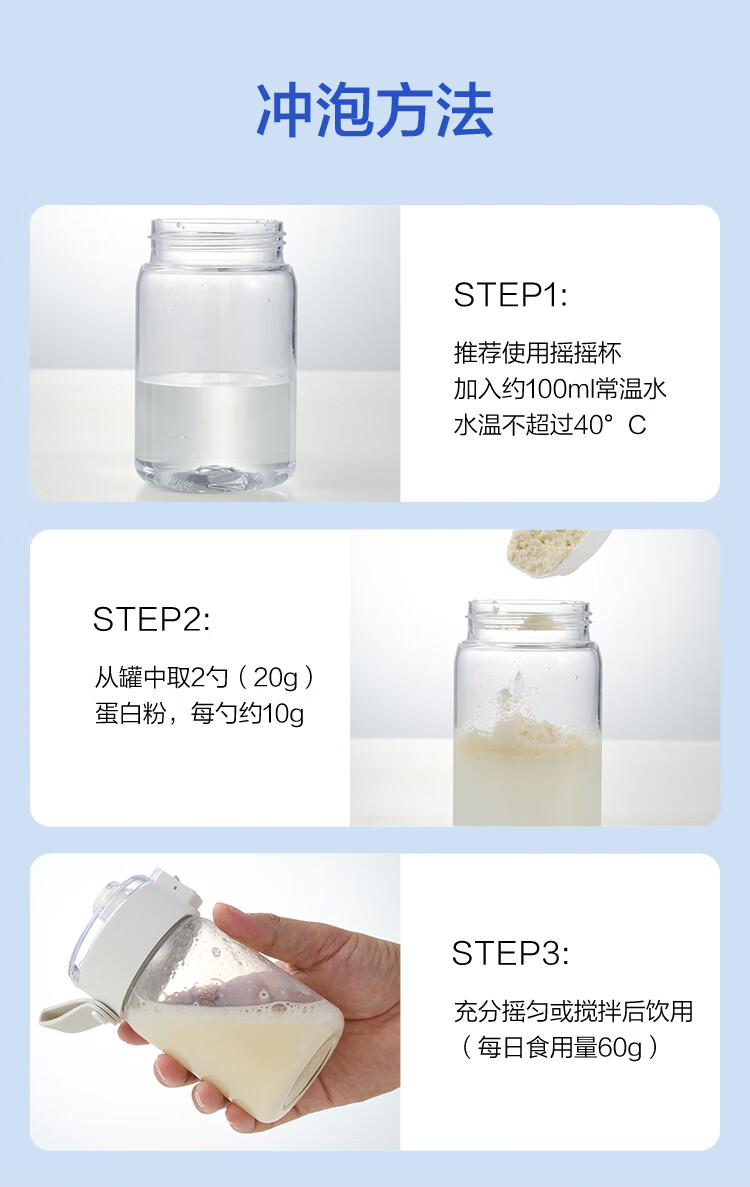 冲泡方法

STEP1:

推荐使用摇摇杯
加入约100ml常温水
水温不超过40°C

STEP2:

从罐中取2勺（20g）
蛋白粉，每勺约10g

STEP3:

充分摇匀或搅拌后饮用
（每日食用量60g）