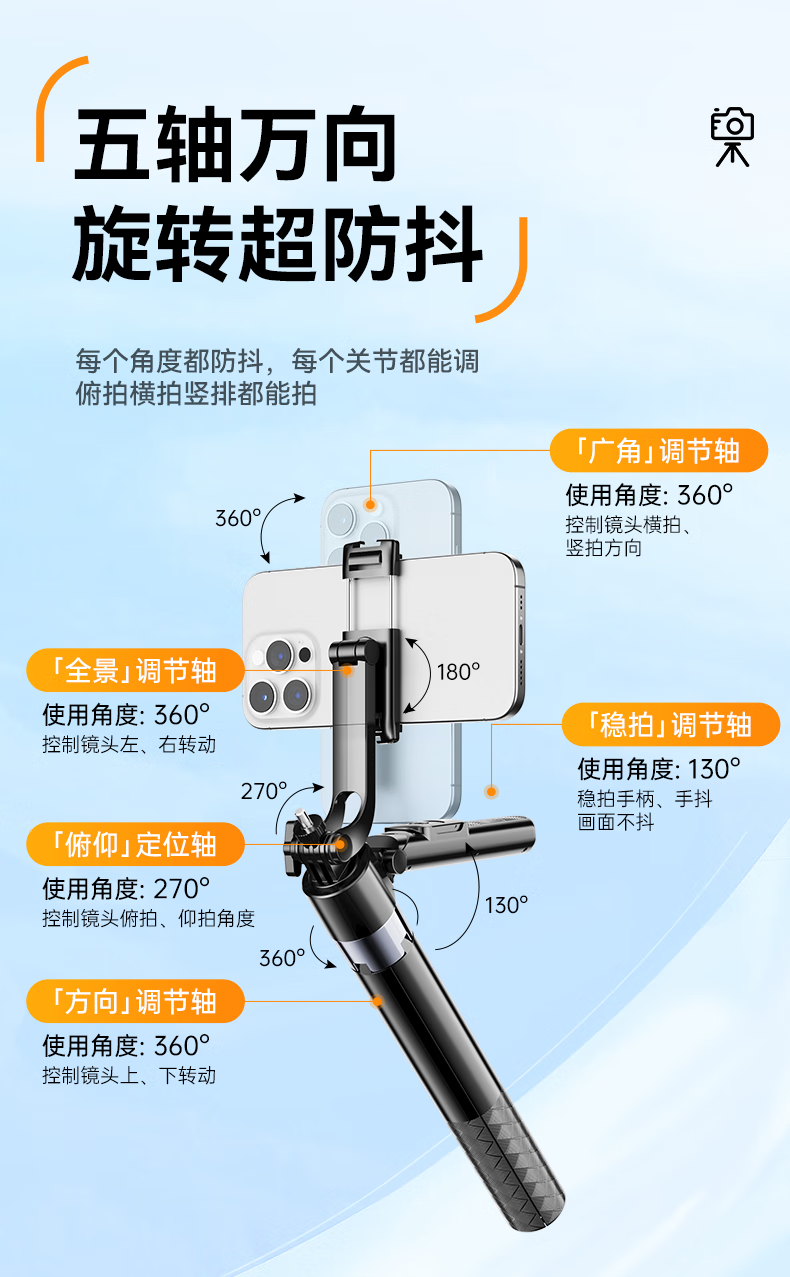 五轴万向
旋转超防抖

每个角度都防抖，每个关节都能调
俯拍横拍竖排都能拍

「广角」调节轴
使用角度: 360°
控制镜头横拍、竖拍方向

360°

180°

「全景」调节轴
使用角度: 360°
控制镜头左、右转动

「稳拍」调节轴
使用角度: 130°
稳拍手柄、手抖画面不抖

270°

「俯仰」定位轴
使用角度: 270°
控制镜头俯拍、仰拍角度

130°

360°

「方向」调节轴
使用角度: 360°
控制镜头上、下转动