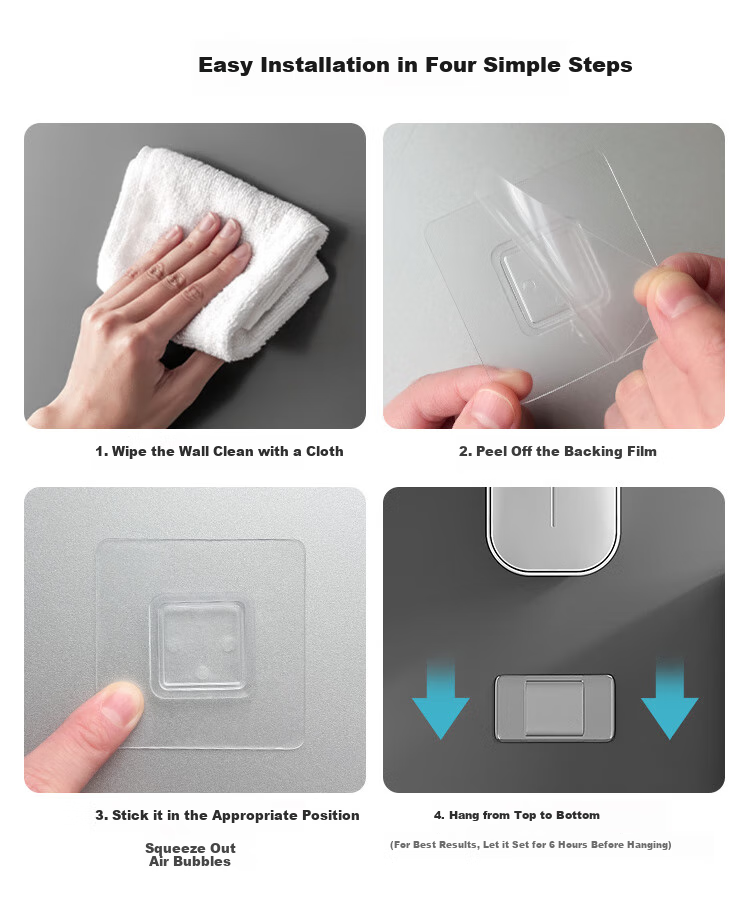 Easy Installation in Four Simple Steps

1. Wipe the Wall Clean with a Cloth

2. Peel Off the Backing Film

3. Stick it in the Appropriate Position

Squeeze Out Air Bubbles

4. Hang from Top to Bottom

(For Best Results, Let it Set for 6 Hours Before Hanging)