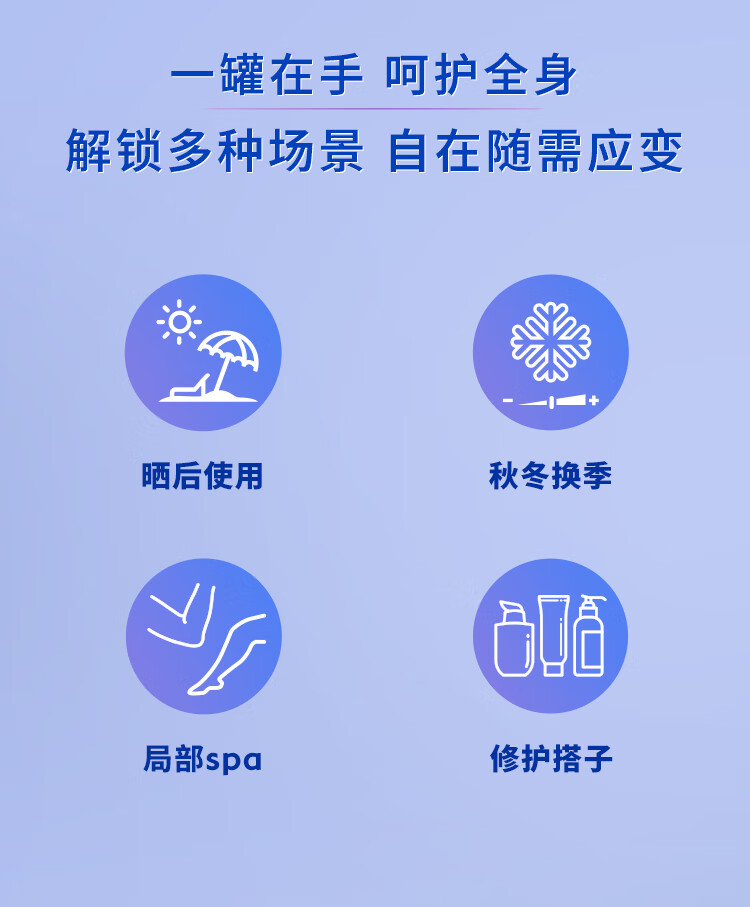 一罐在手 呵护全身

解锁多种场景 自在随需应变

晒后使用

秋冬换季

局部spa

修护搭子