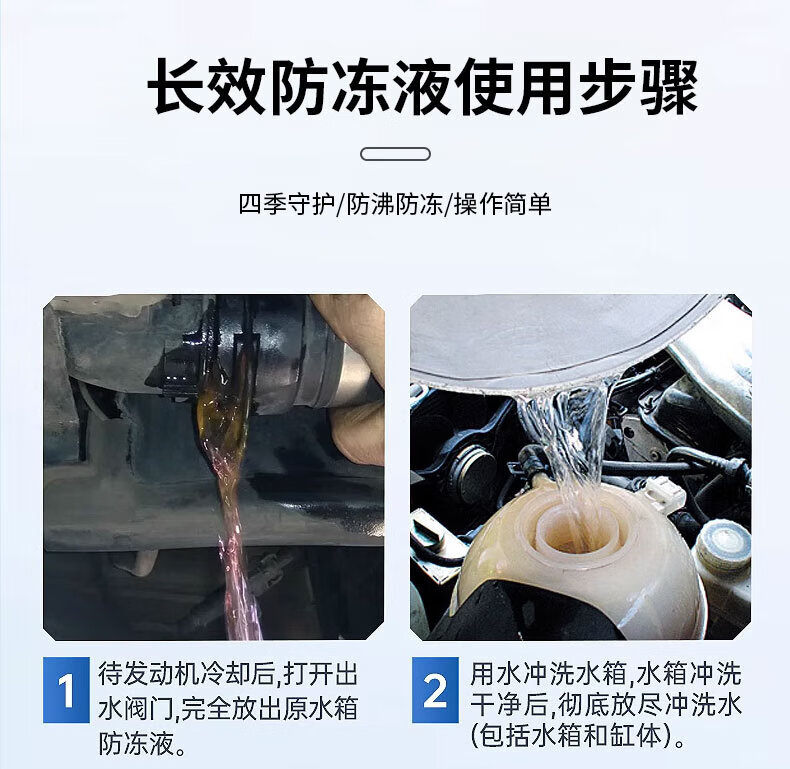 长效防冻液使用步骤

四季守护/防沸防冻/操作简单

1 待发动机冷却后,打开出水阀门,完全放出原水箱防冻液。

2 用水冲洗水箱,水箱冲洗干净后,彻底放尽冲洗水(包括水箱和缸体)。