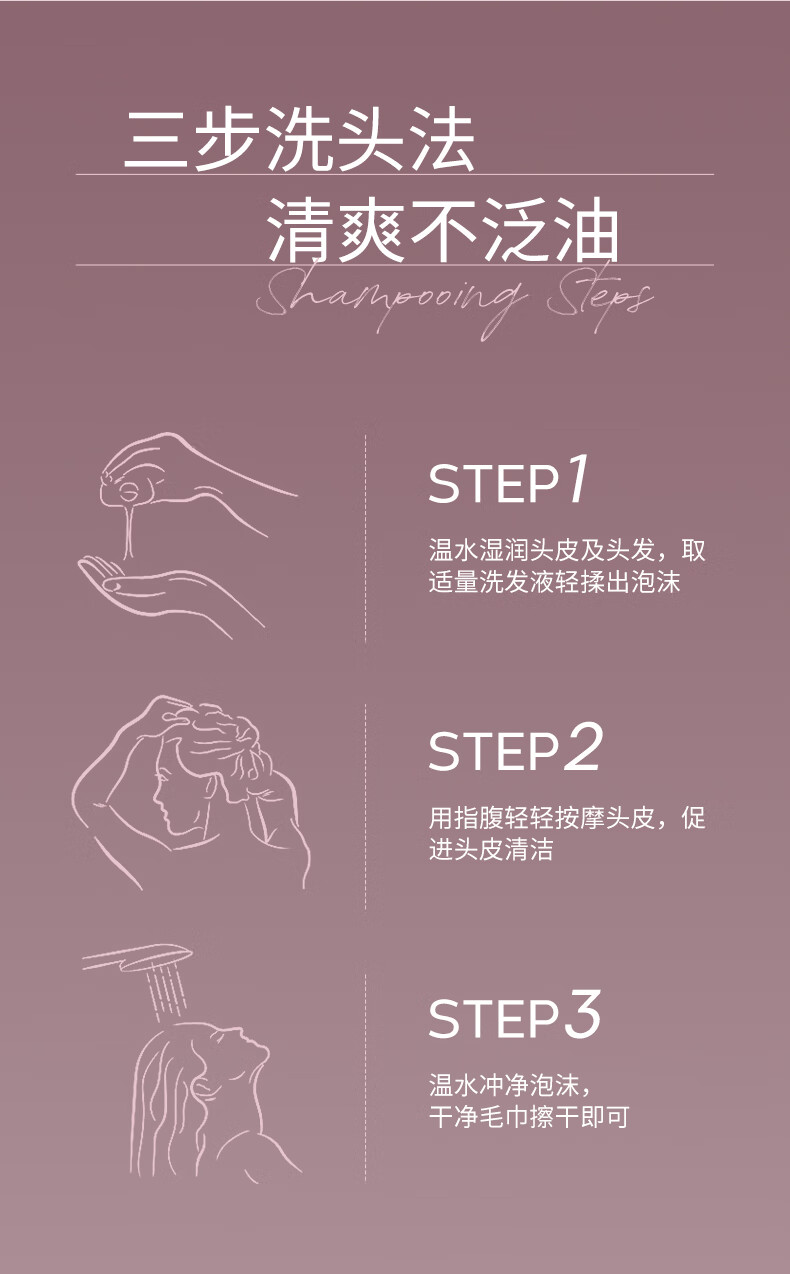 三步洗头法

清爽不泛油

Shampooing Steps

STEP1

温水湿润头皮及头发，取适量洗发液轻揉出泡沫

STEP2

用指腹轻轻按摩头皮，促进头皮清洁

STEP3

温水冲净泡沫，
干净毛巾擦干即可