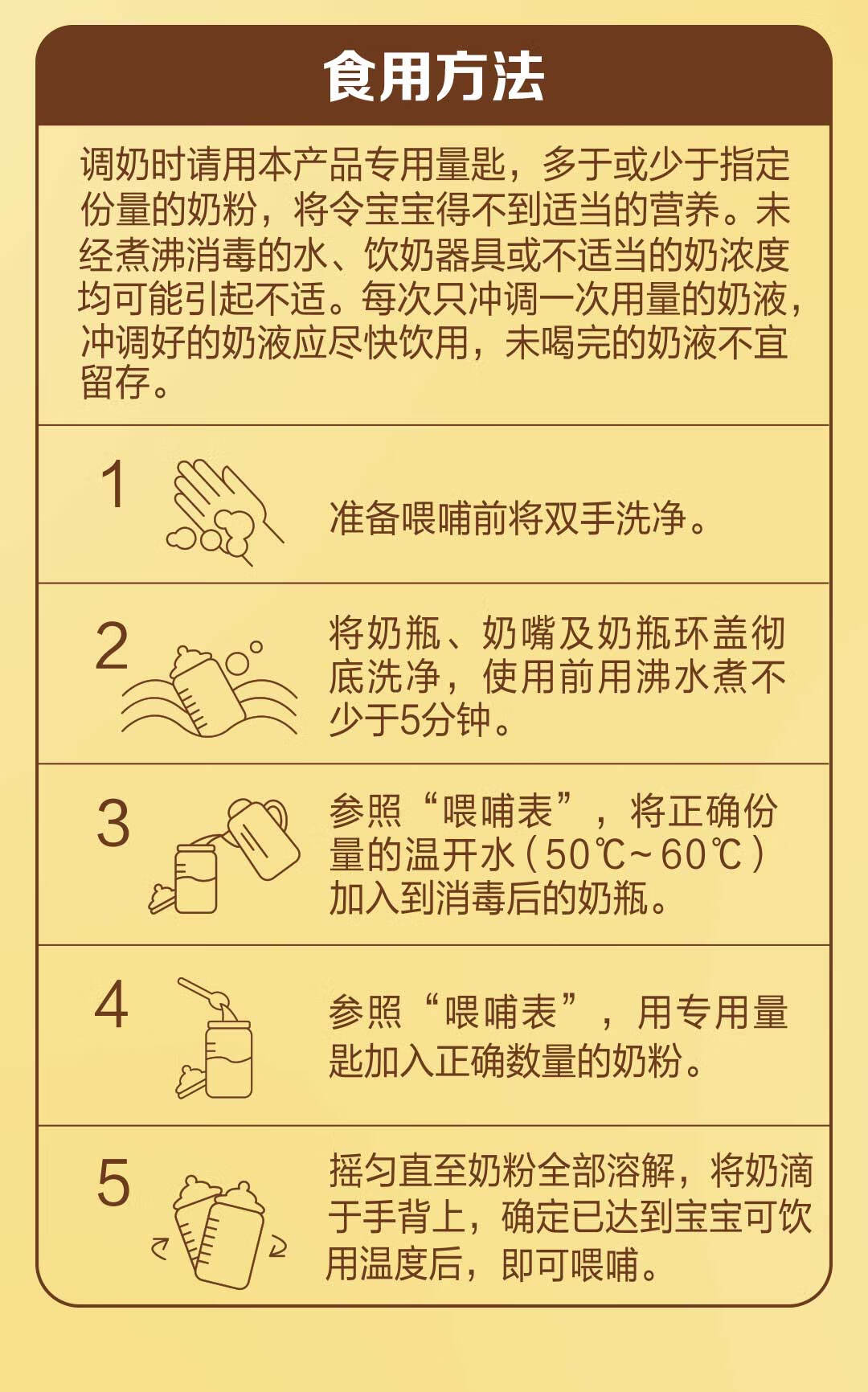 食用方法

调奶时请用本产品专用量匙，多于或少于指定份量的奶粉，将令宝宝得不到适当的营养。未经煮沸消毒的水、饮奶器具或不适当的奶浓度均可能引起不适。每次只冲调一次用量的奶液，冲调好的奶液应尽快饮用，未喝完的奶液不宜留存。

1 准备喂哺前将双手洗净。

2 将奶瓶、奶嘴及奶瓶环盖彻底洗净，使用前用沸水煮不少于5分钟。

3 参照“喂哺表”，将正确份量的温开水（50℃~60℃）加入到消毒后的奶瓶。

4 参照“喂哺表”，用专用量匙加入正确数量的奶粉。

5 摇匀直至奶粉全部溶解，将奶滴于手背上，确定已达到宝宝可饮用温度后，即可喂哺。