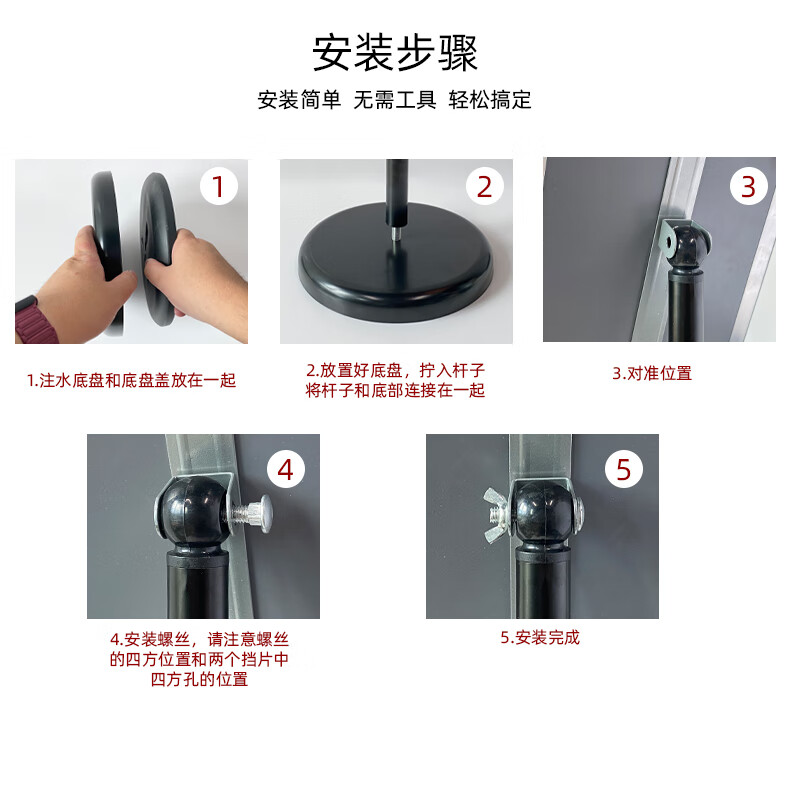 安装步骤

安装简单 无需工具 轻松搞定

1

1.注水底盘和底盘盖放在一起

2

2.放置好底盘，拧入杆子 将杆子和底部连接在一起

3

3.对准位置

4

4.安装螺丝，请注意螺丝的四方位置和两个挡片中四方孔的位置

5

5.安装完成