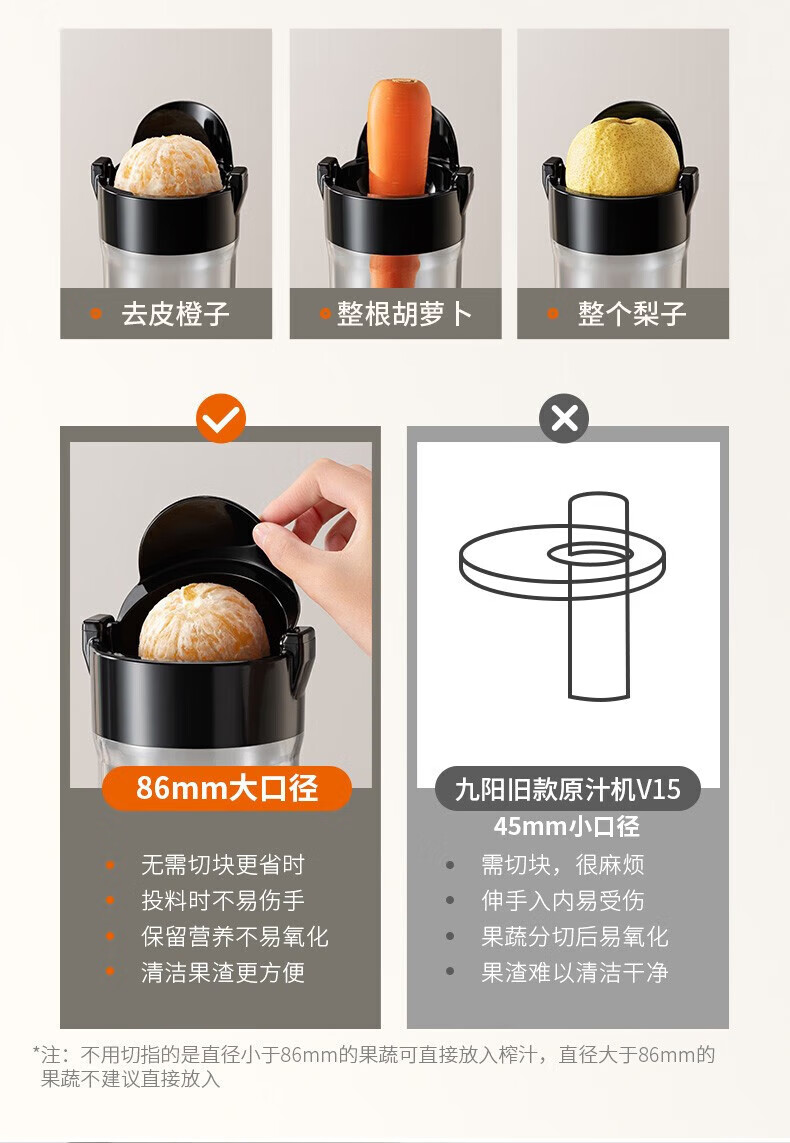 • 去皮橙子

• 整根胡萝卜

• 整个梨子

86mm大口径

• 无需切块更省时
• 投料时不易伤手
• 保留营养不易氧化
• 清洁果渣更方便

九阳旧款原汁机V15
45mm小口径

• 需切块，很麻烦
• 伸手入内易受伤
• 果蔬分切后易氧化
• 果渣难以清洁干净

*注：不用切指的是直径小于86mm的果蔬可直接放入榨汁，直径大于86mm的果蔬不建议直接放入