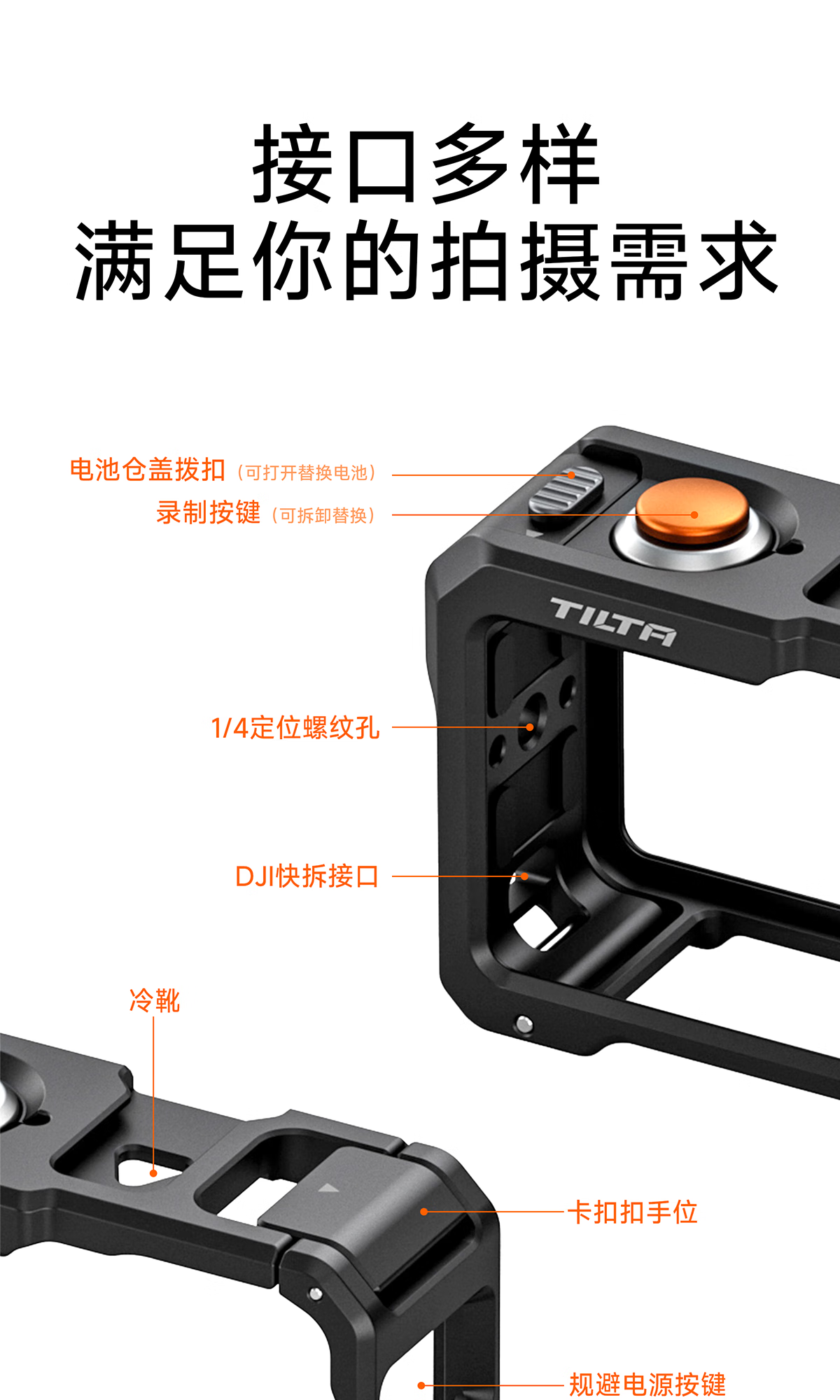 接口多样
满足你的拍摄需求

电池仓盖拨扣（可打开替换电池）
录制按键（可拆卸替换）

TILTA

1/4定位螺纹孔

DJI快拆接口

冷靴

卡扣扣手位

规避电源按键