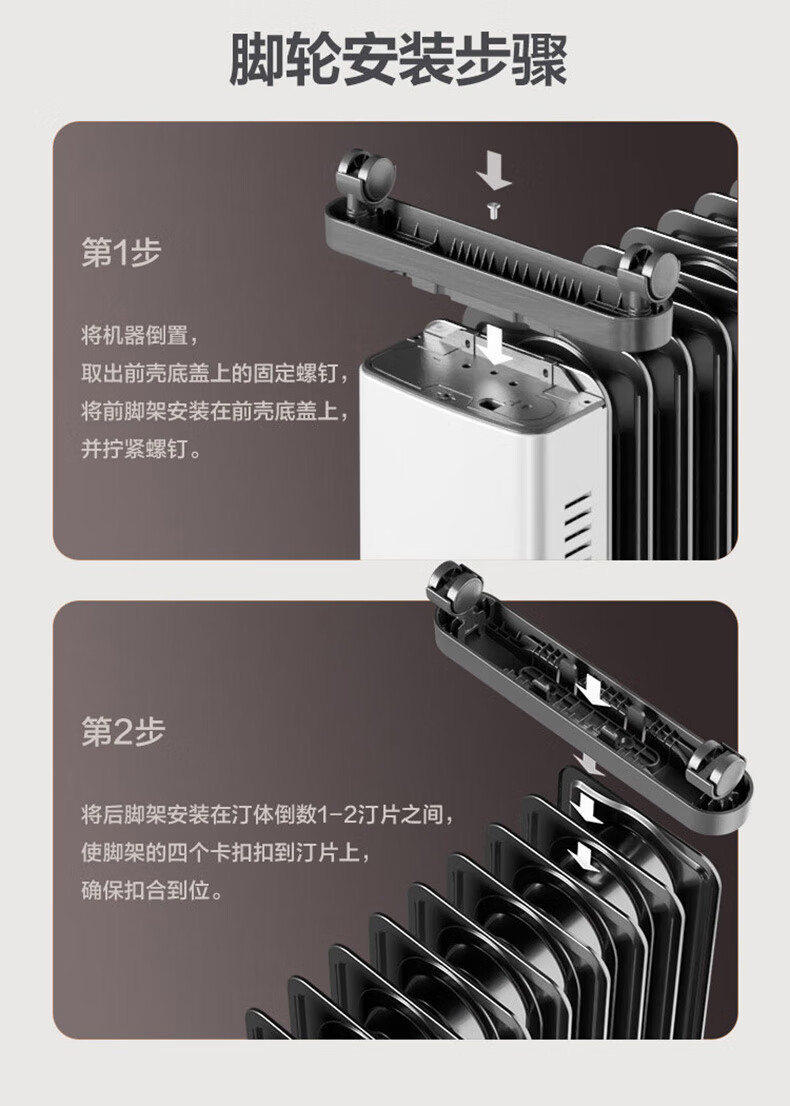 脚轮安装步骤

第1步

将机器倒置，
取出前壳底盖上的固定螺钉，
将前脚架安装在前壳底盖上，
并拧紧螺钉。

第2步

将后脚架安装在汀体倒数1-2汀片之间，
使脚架的四个卡扣扣到汀片上，
确保扣合到位。