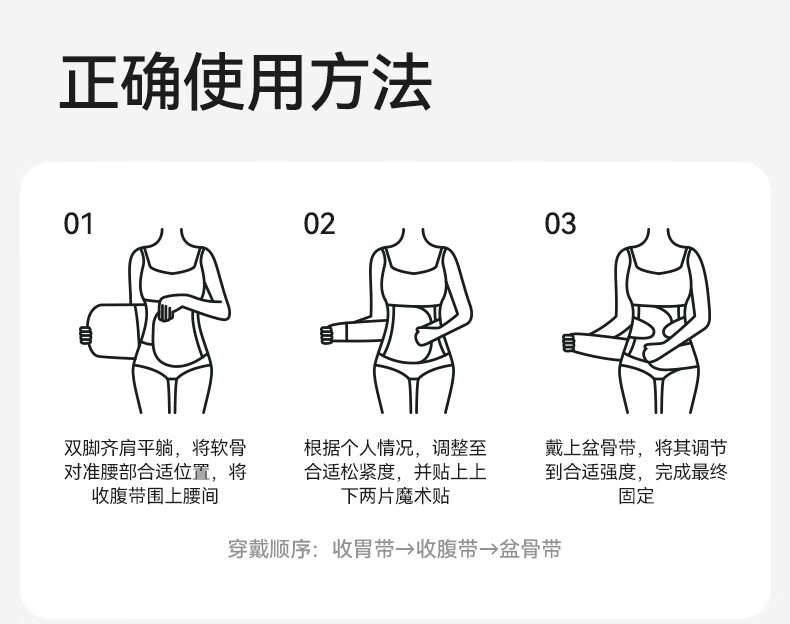 正确使用方法

01

双脚齐肩平躺，将软骨对准腰部合适位置，将收腹带围上腰间

02

根据个人情况，调整至合适松紧度，并贴上上下两片魔术贴

03

戴上盆骨带，将其调节到合适强度，完成最终固定

穿戴顺序：收胃带→收腹带→盆骨带