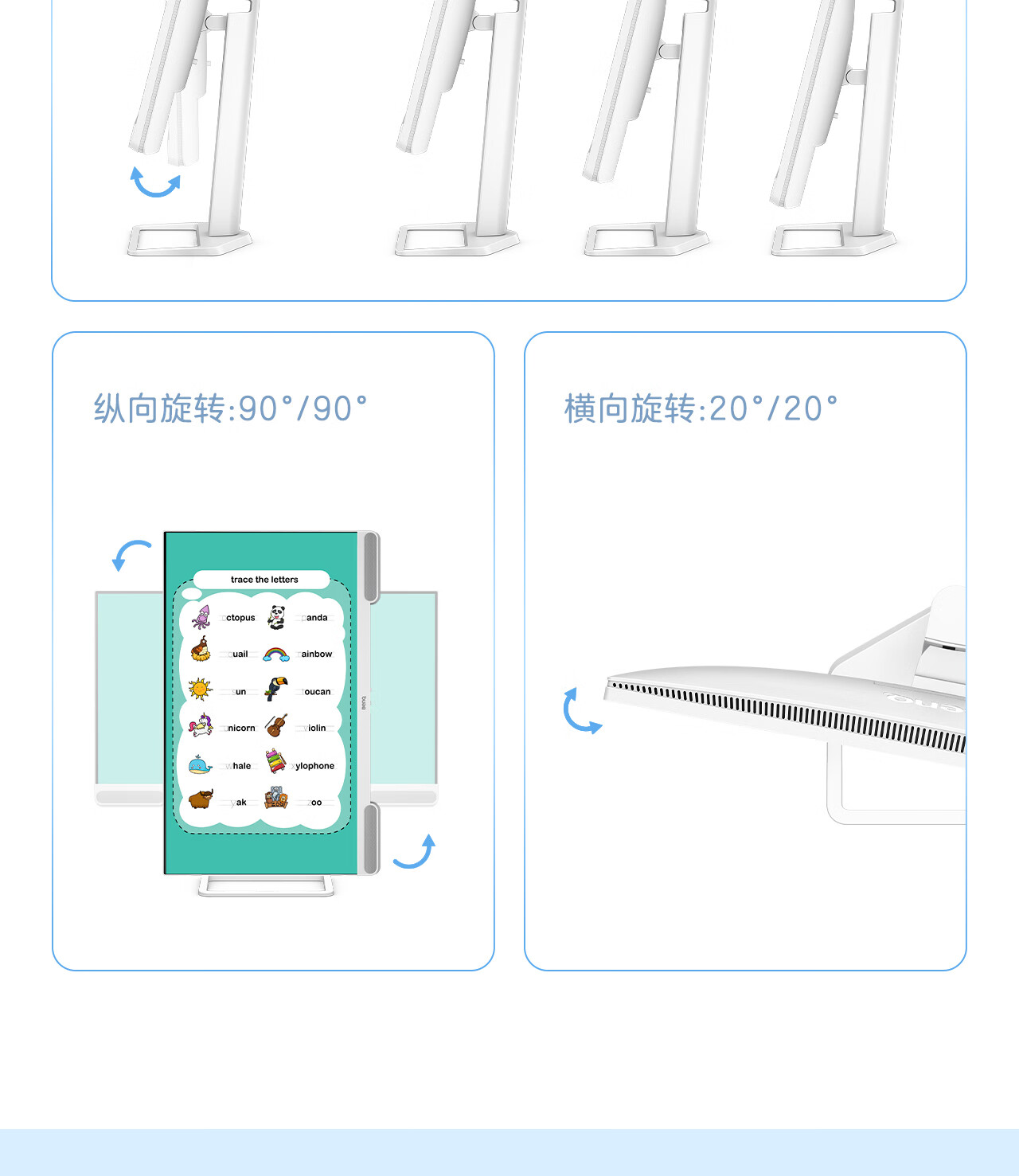 纵向旋转:90°/90°

trace the letters

ctopus
anda
uail
ainbow
un
oucan
nicorn
iolin
hale
ylophone
ak
oo

BenQ

横向旋转:20°/20°