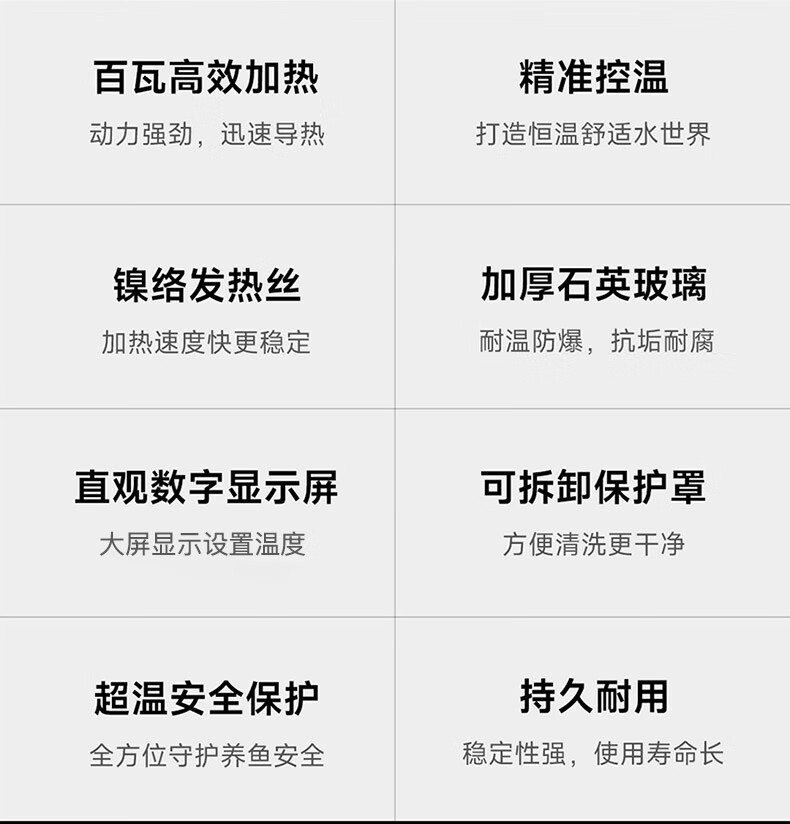 百瓦高效加热

动力强劲，迅速导热

精准控温

打造恒温舒适水世界

镍络发热丝

加热速度快更稳定

加厚石英玻璃

耐温防爆，抗垢耐腐

直观数字显示屏

大屏显示设置温度

可拆卸保护罩

方便清洗更干净

超温安全保护

全方位守护养鱼安全

持久耐用

稳定性强，使用寿命长