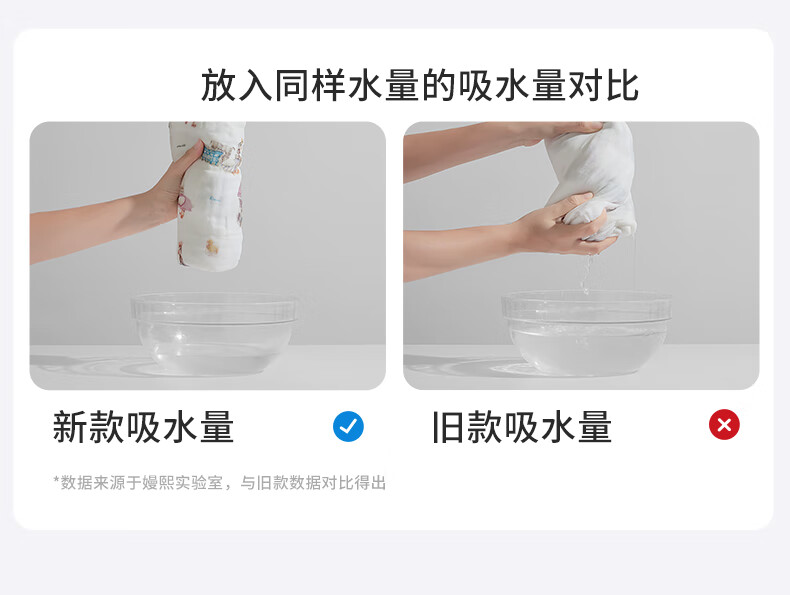 放入同样水量的吸水量对比

新款吸水量

旧款吸水量

*数据来源于嫚熙实验室，与旧款数据对比得出