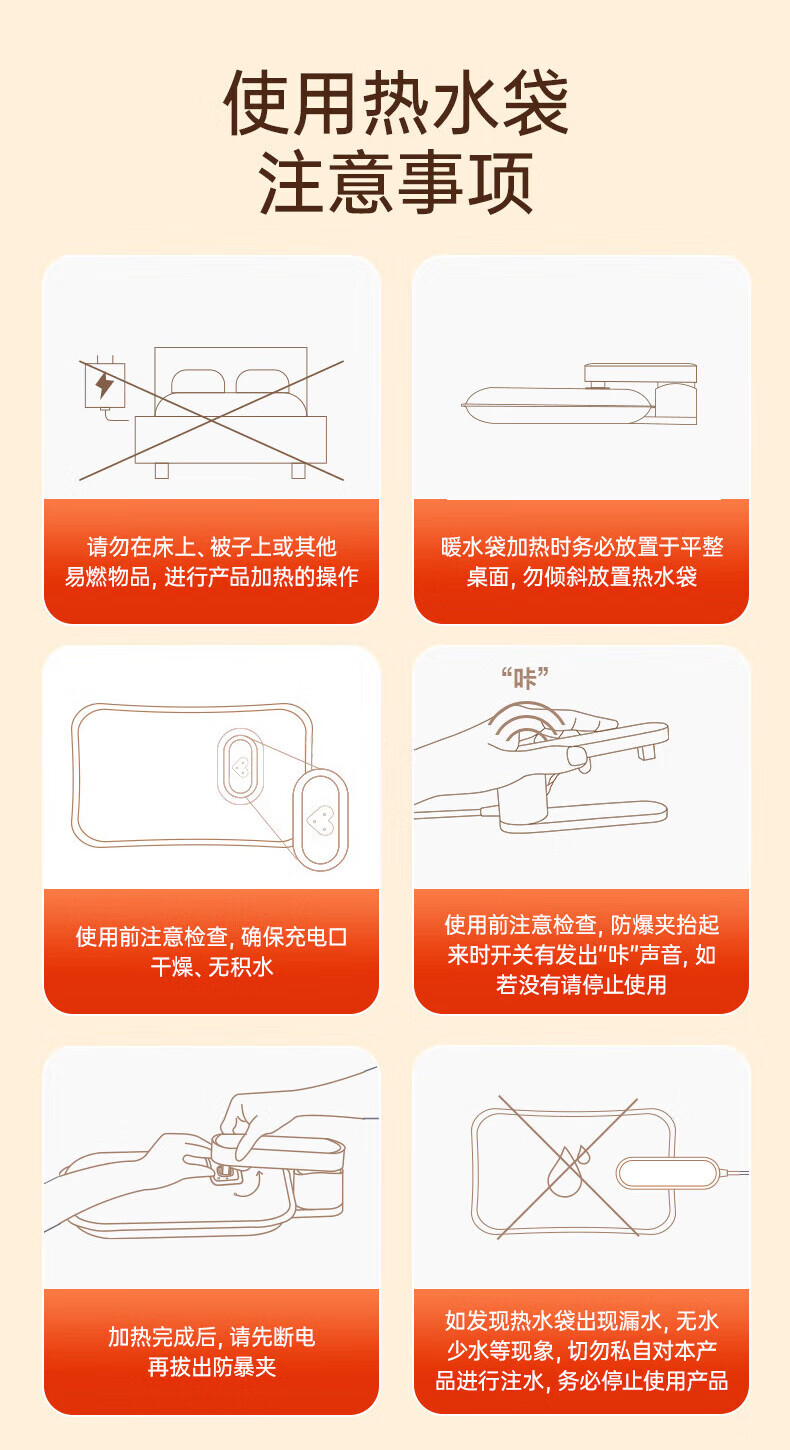 使用热水袋
注意事项

请勿在床上、被子上或其他易燃物品，进行产品加热的操作

暖水袋加热时务必放置于平整桌面，勿倾斜放置热水袋

使用前注意检查，确保充电口干燥、无积水

“咔”

使用前注意检查，防爆夹抬起来时开关有发出“咔”声音，如若没有请停止使用

加热完成后，请先断电再拔出防暴夹

如发现热水袋出现漏水，无水少水等现象，切勿私自对本产品进行注水，务必停止使用产品