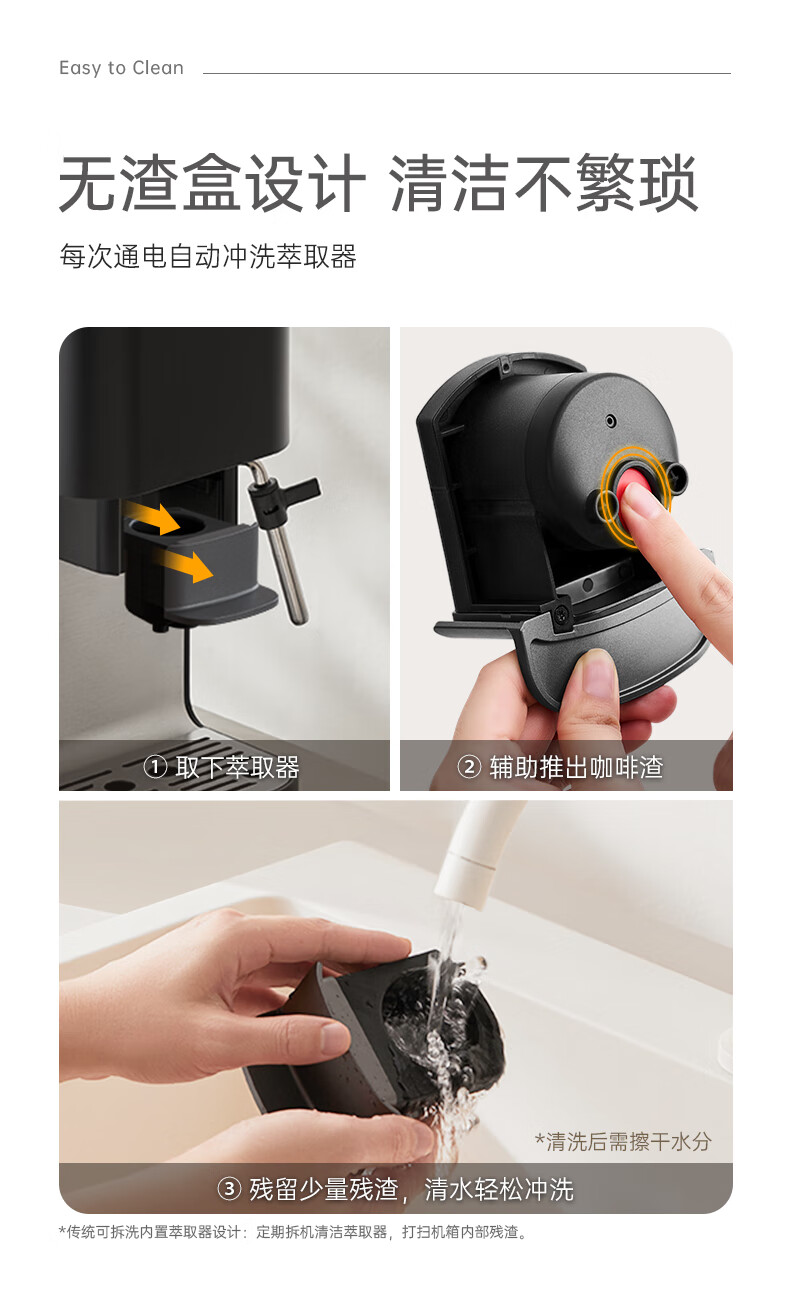 Easy to Clean

无渣盒设计 清洁不繁琐

每次通电自动冲洗萃取器

① 取下萃取器

② 辅助推出咖啡渣

*清洗后需擦干水分

③ 残留少量残渣，清水轻松冲洗

*传统可拆洗内置萃取器设计：定期拆机清洁萃取器，打扫机箱内部残渣。