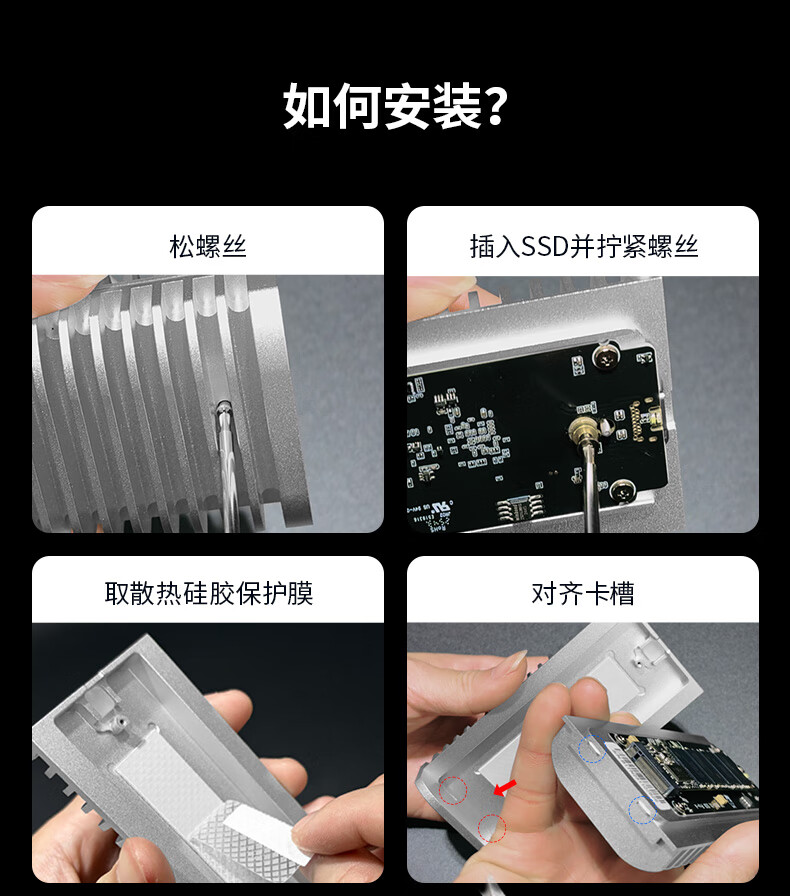 如何安装?

松螺丝

插入SSD并拧紧螺丝

取散热硅胶保护膜

对齐卡槽